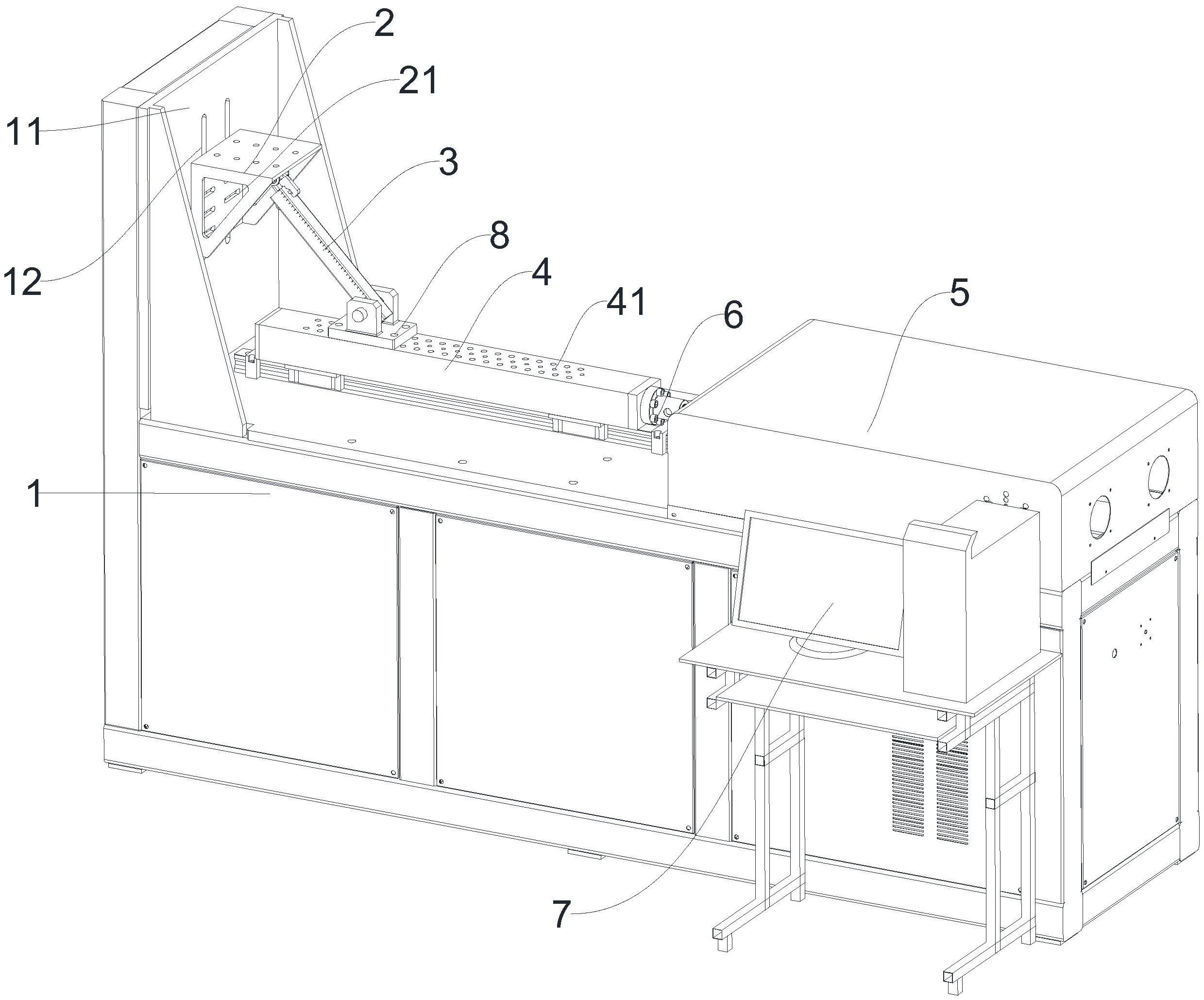 2
21
11
3
12
8
4
41
6
5
1
7