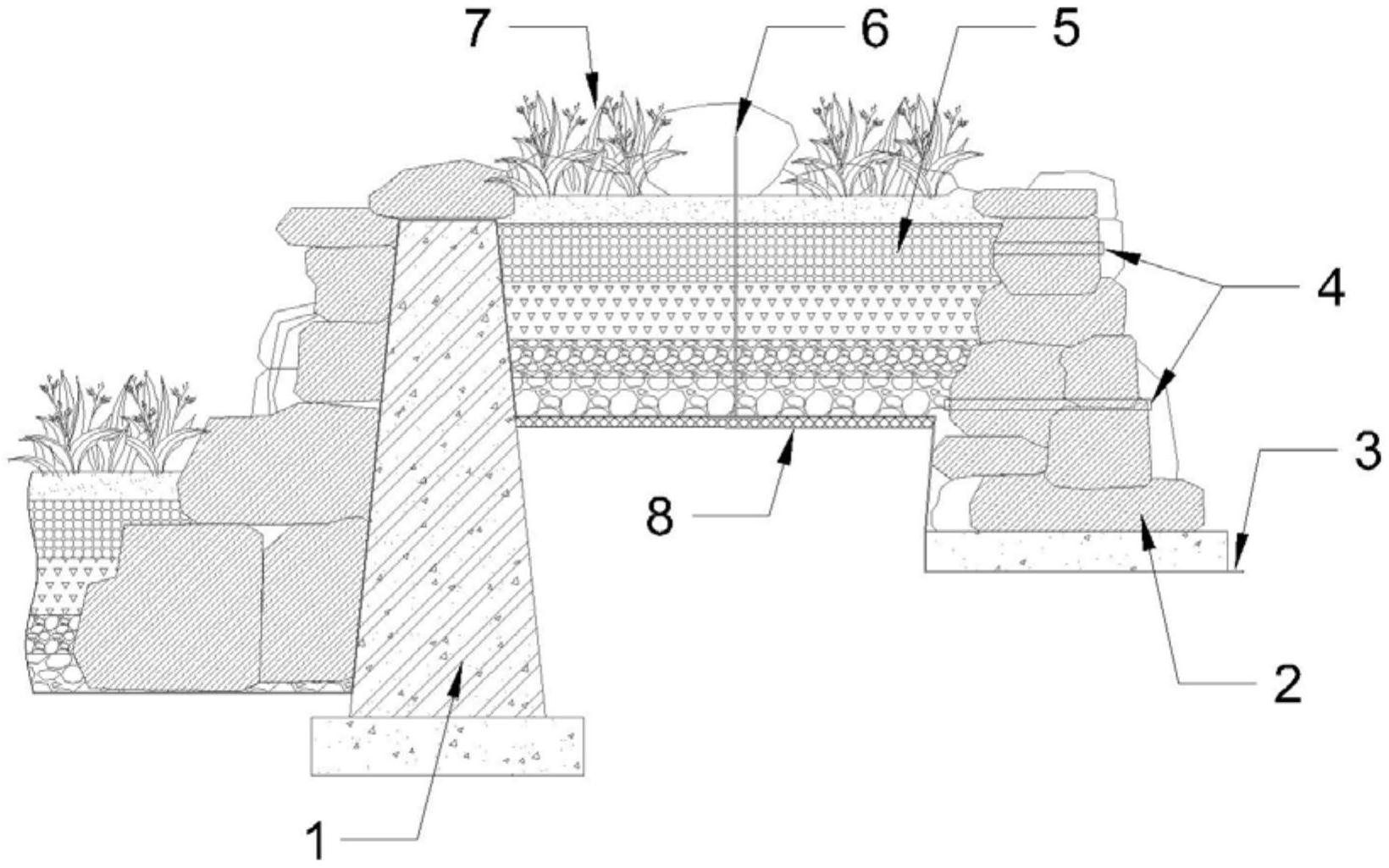 7
6
5
4
3
8
2
1