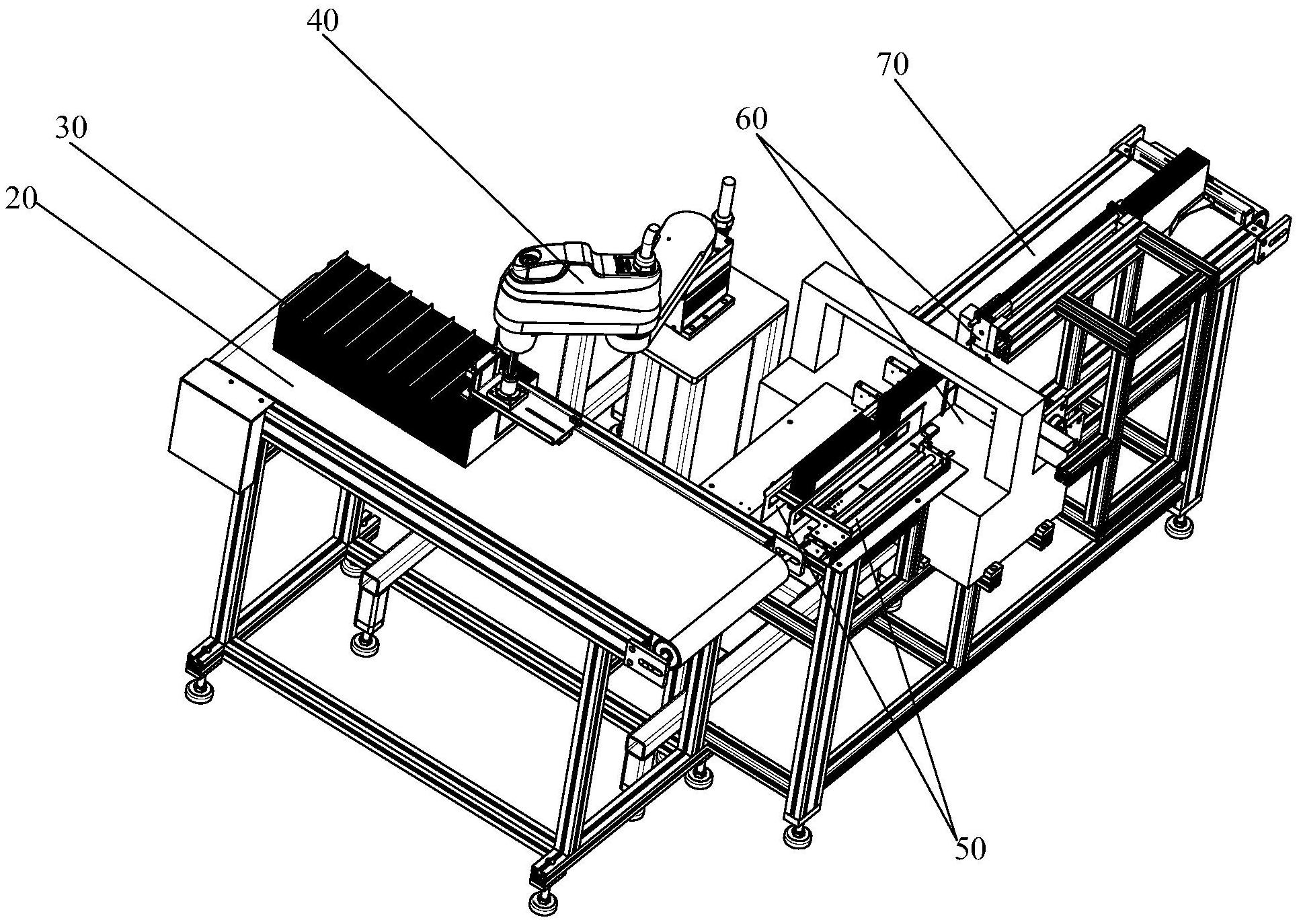 40
70
30
60
20
50