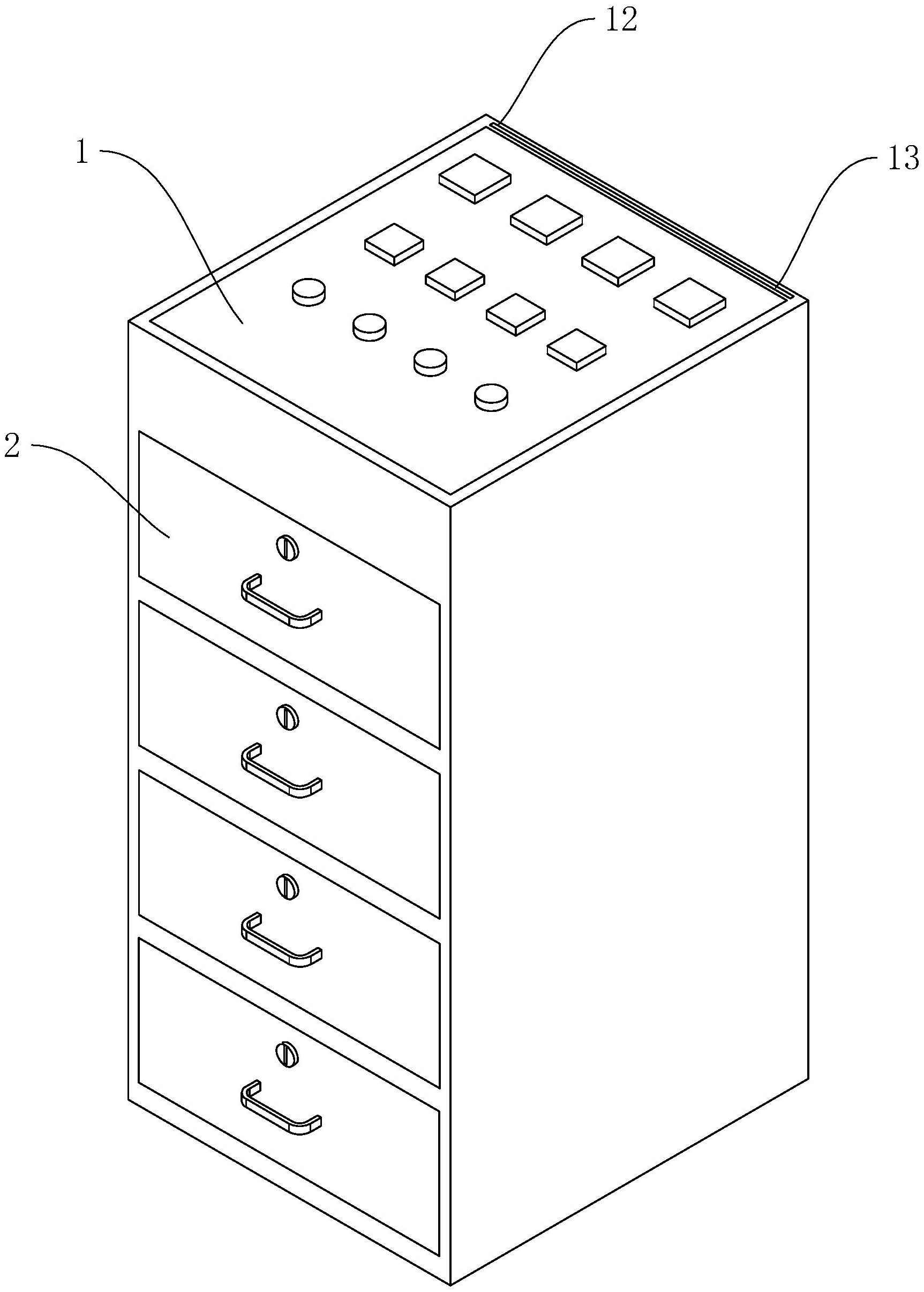 12
1
13
2