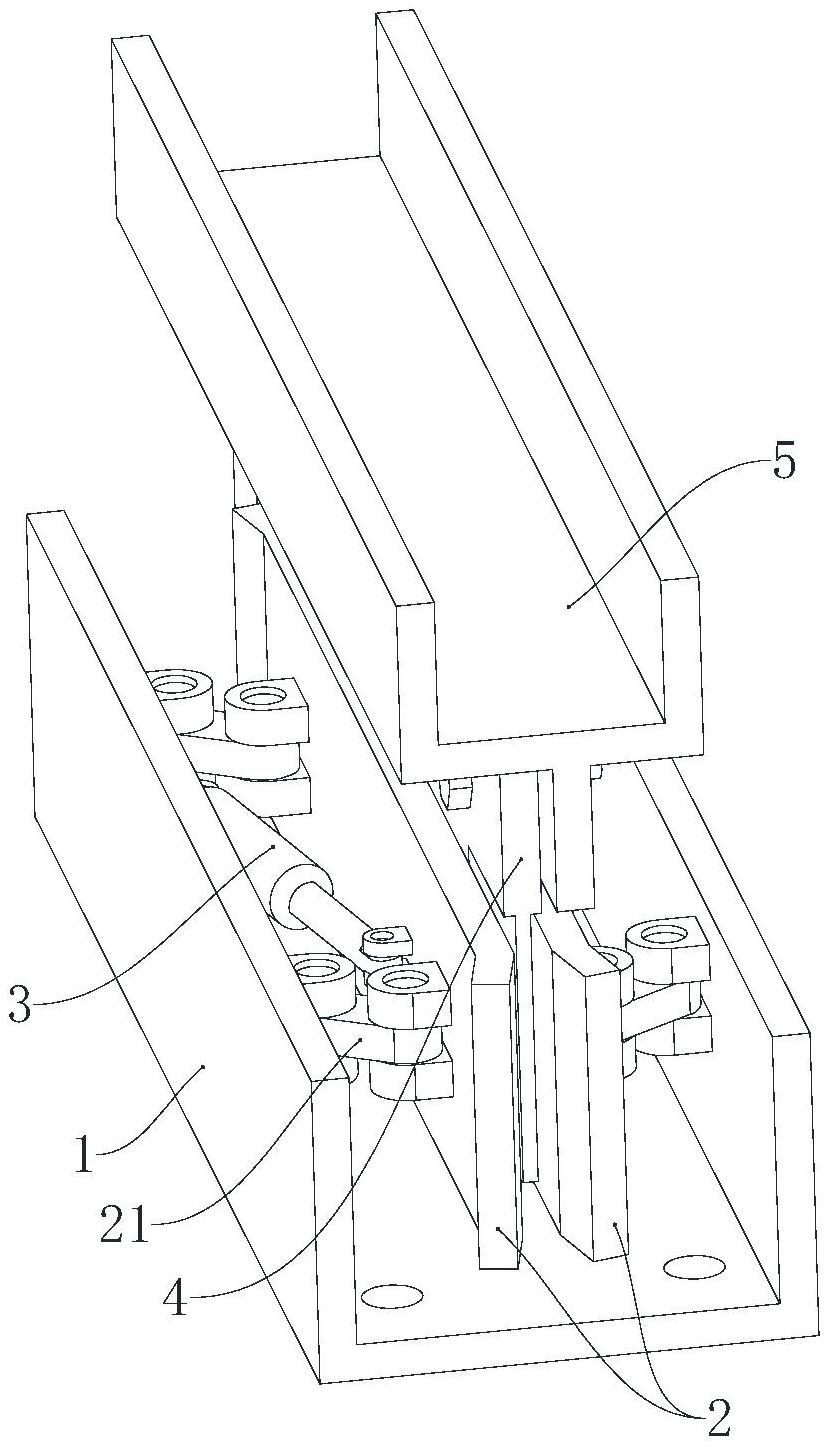 5
3
1
21
4
2