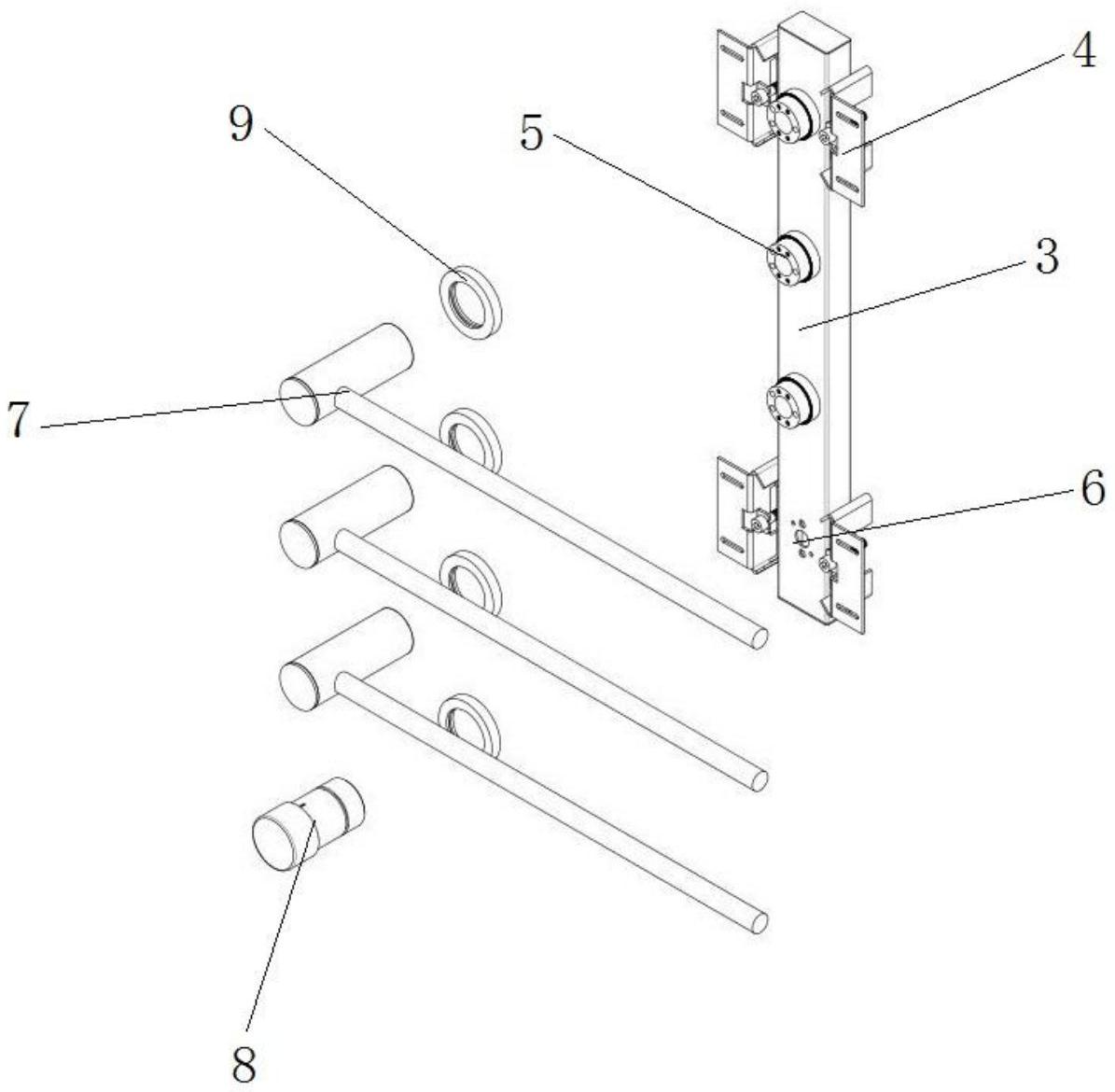 4
9
5
3
7
6
8