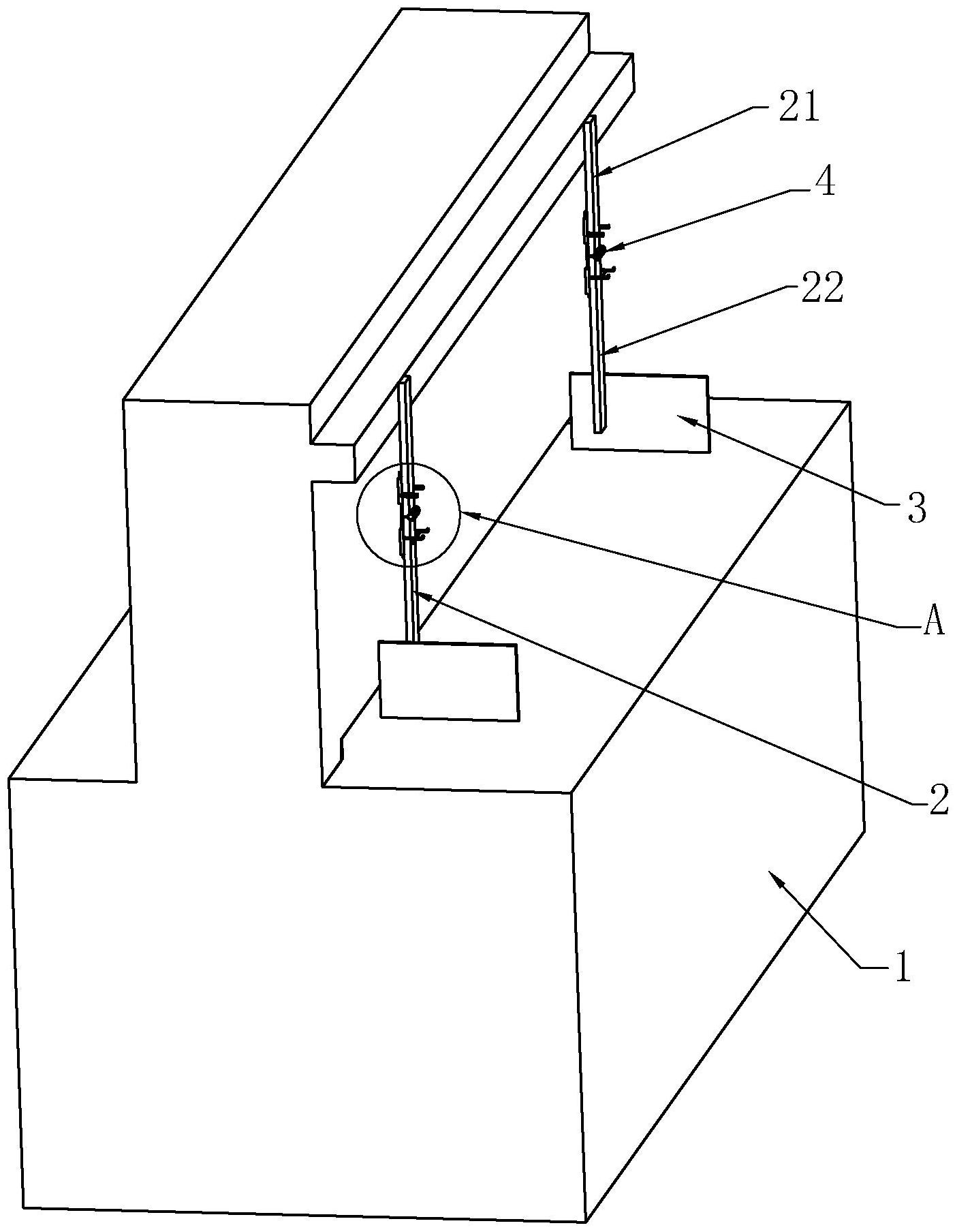 21
4
22
3
A
2
1