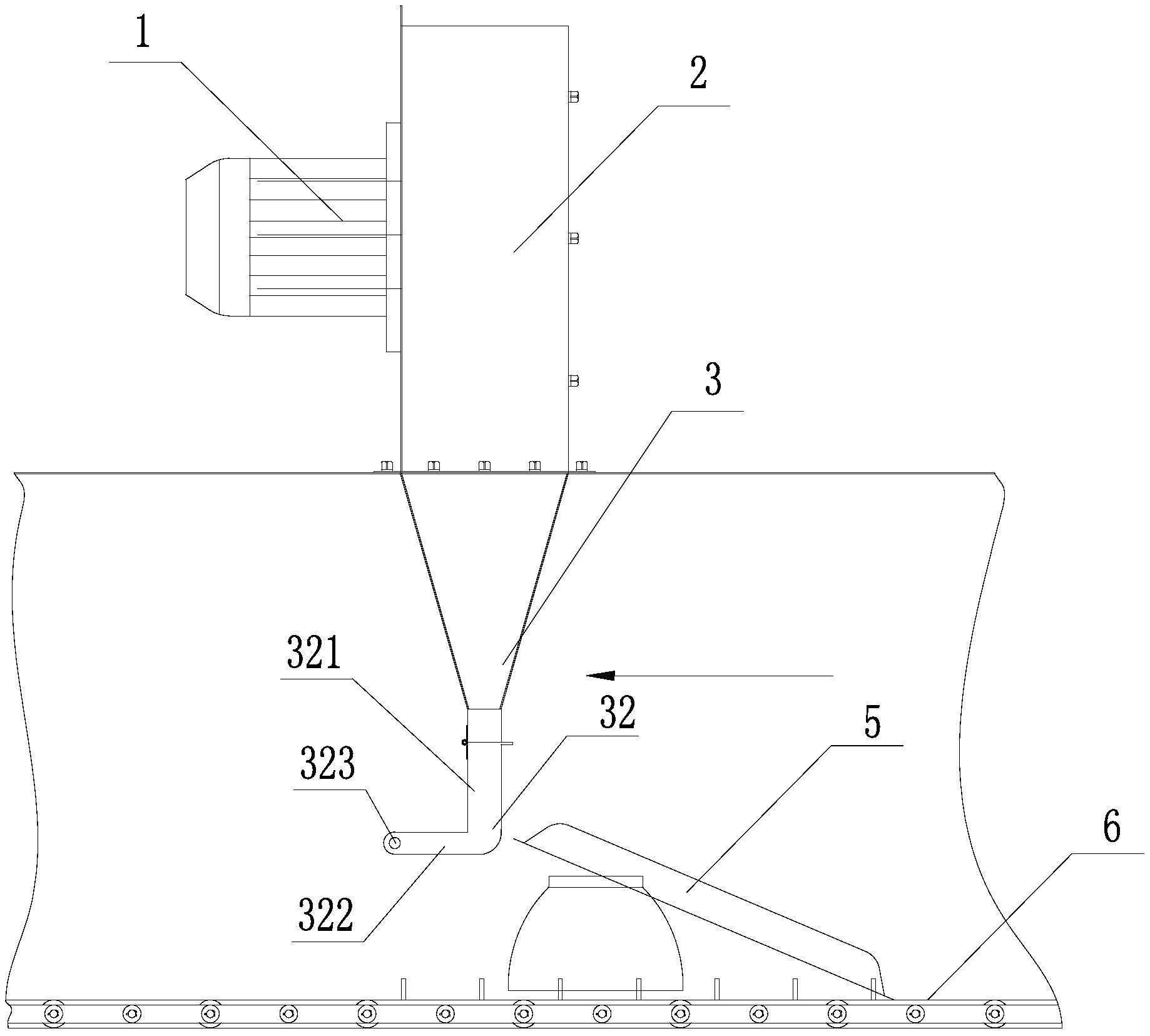 1
2
3
321
32
5
323
6
322