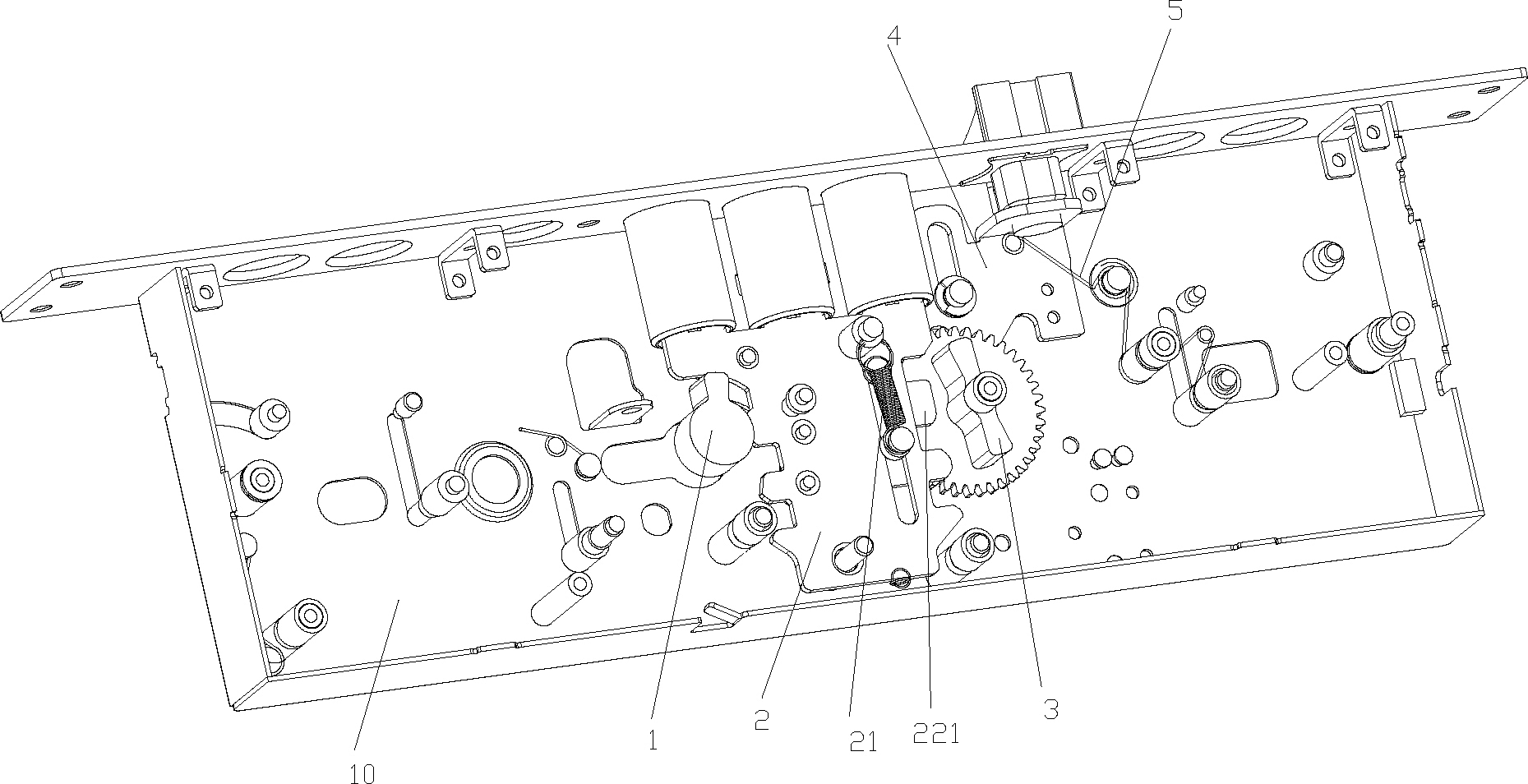 4
5
10
1
2
21
221
3