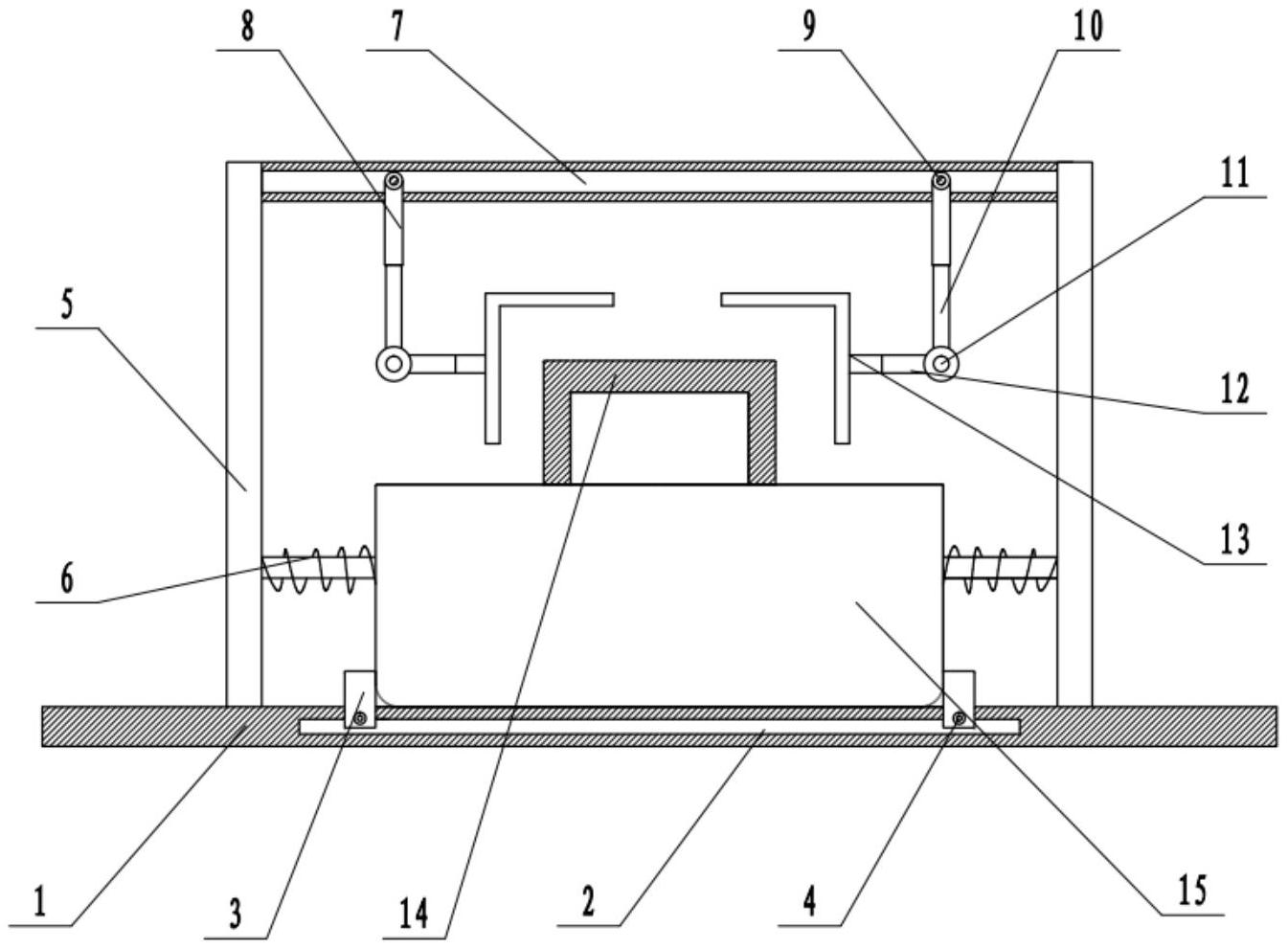 8
7
9
10
11
5
12
13
6
1
3
14
2
4
15