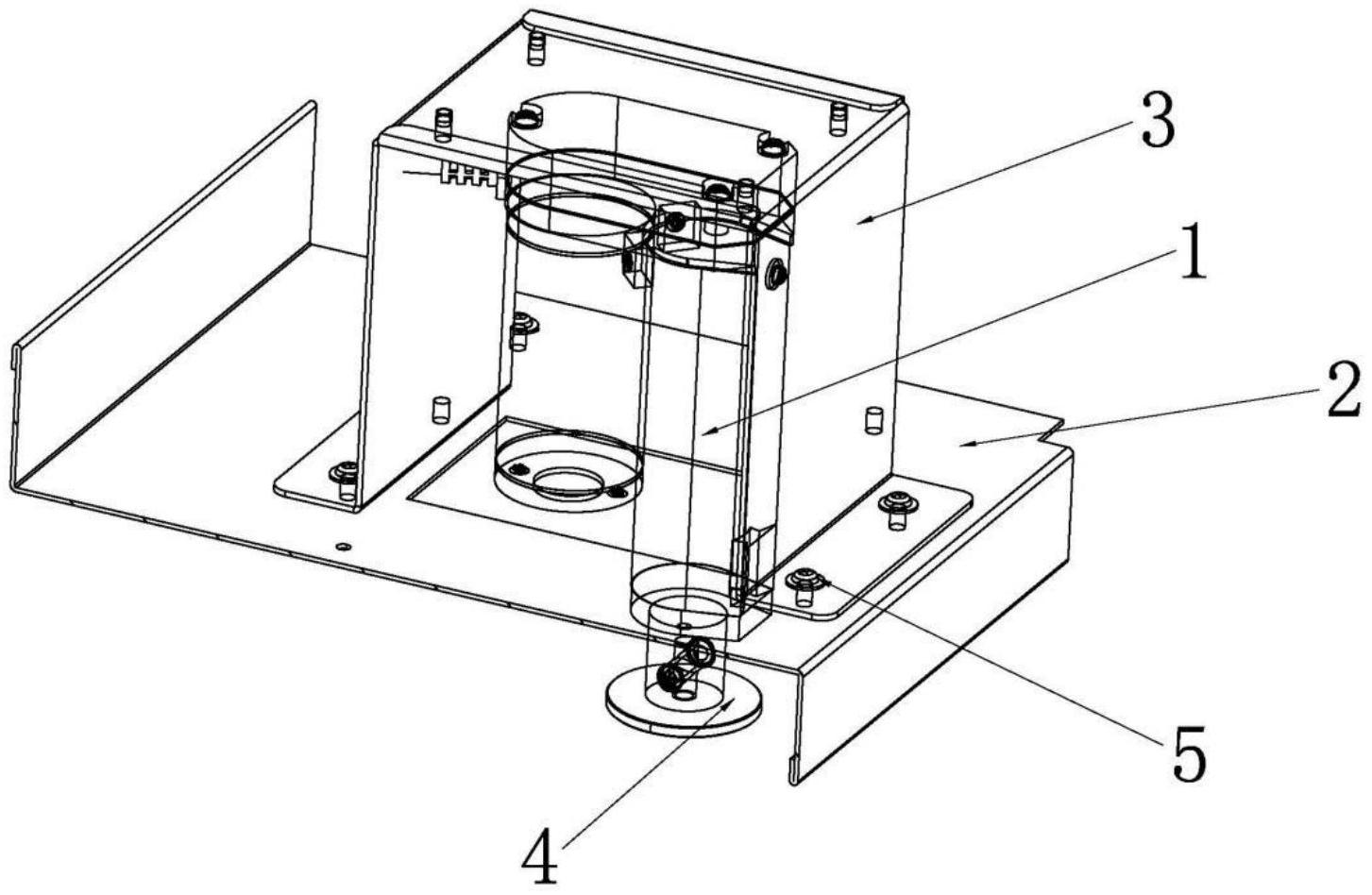 3
1
2
5
4