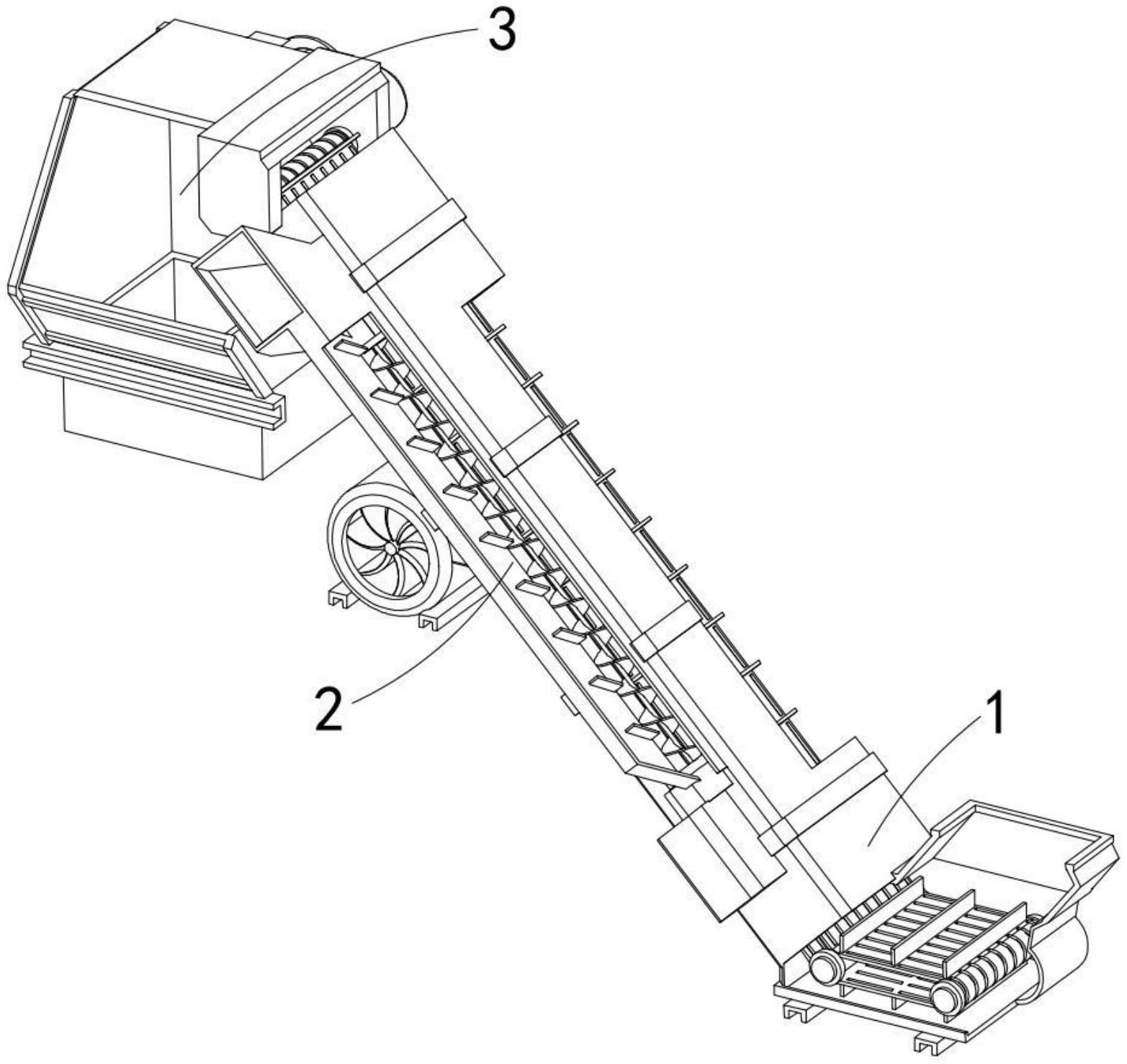 3
2
1