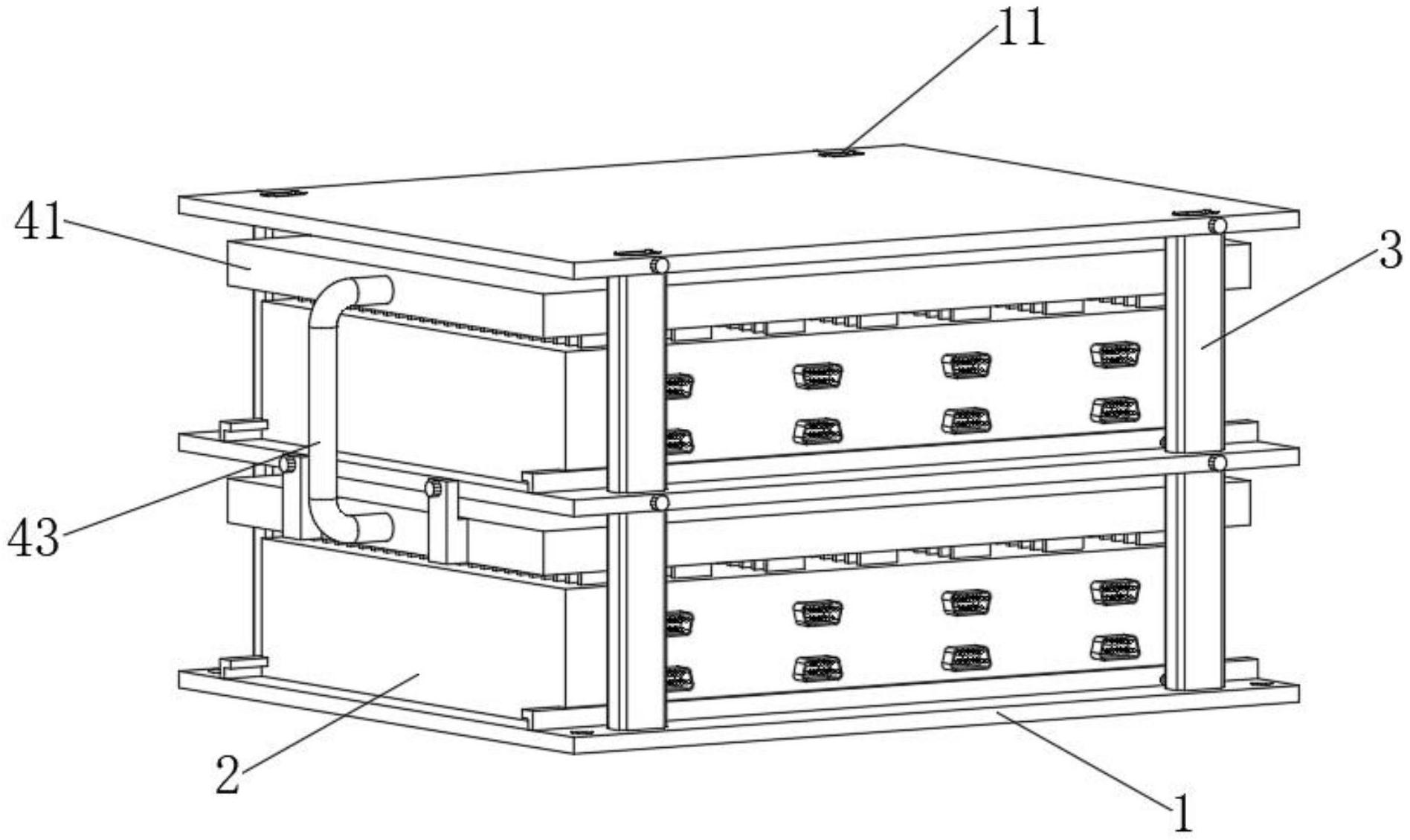 11
41
3
43
2
1