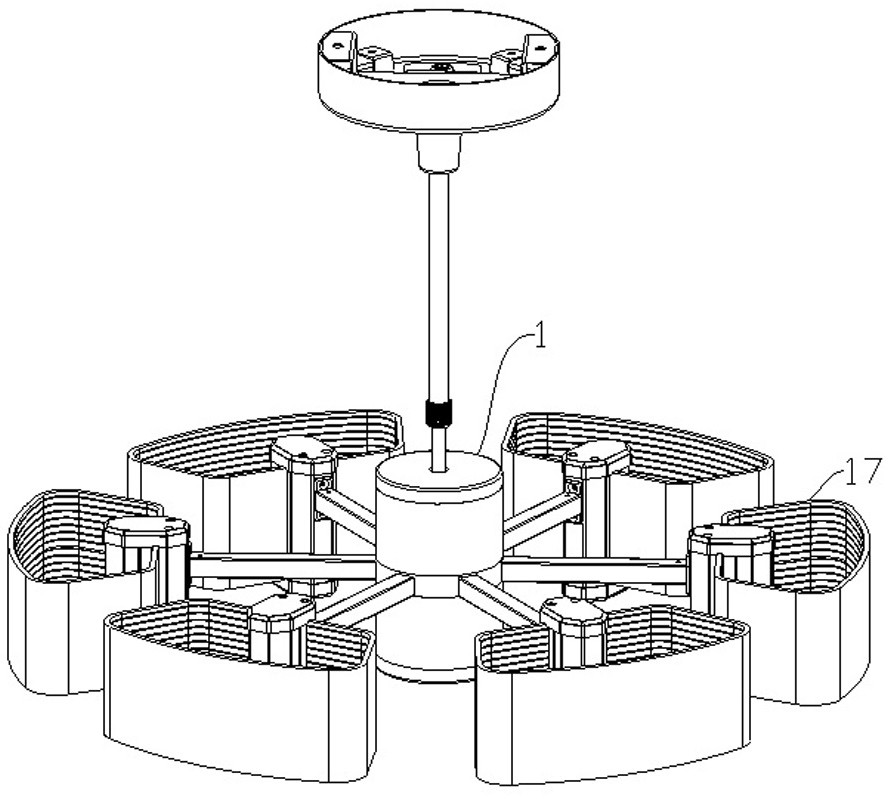 1
17