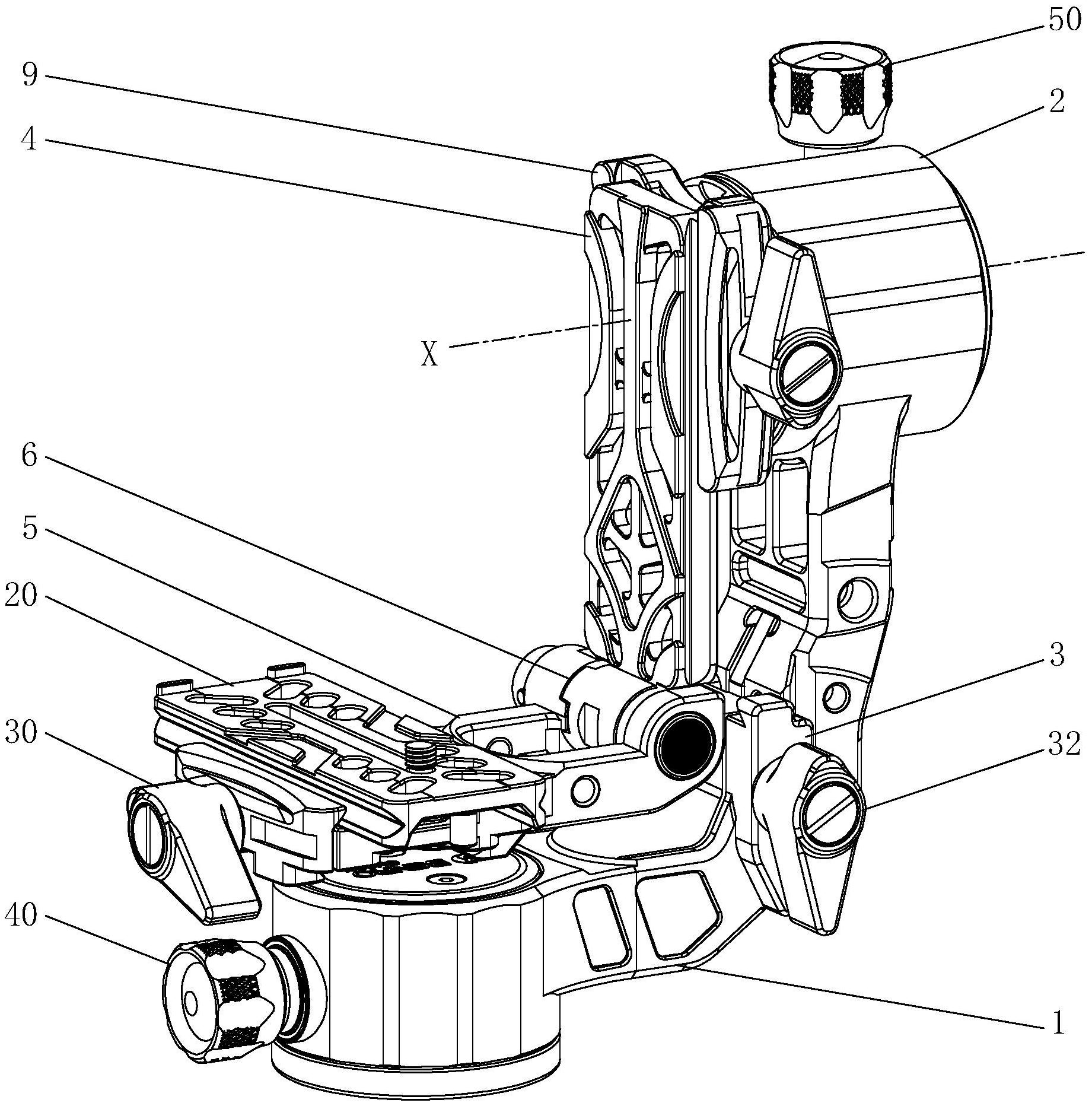 50

9

2

4

X

6

5

20

3

30

32

40

1