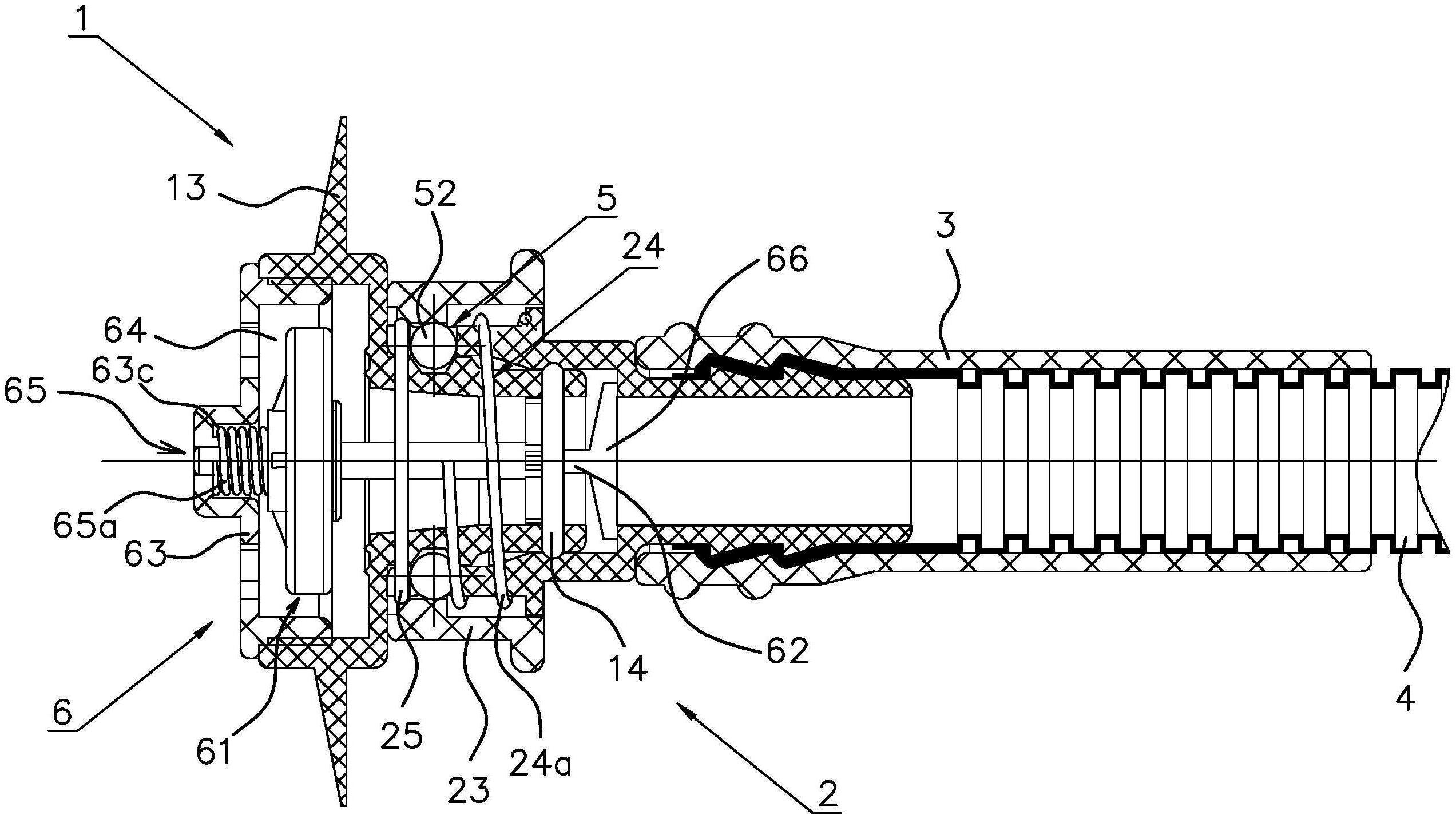 1
13
52
5
24
66
3
64
63c
65
65a
63
6
61
25
23
24a
14
62
2
4