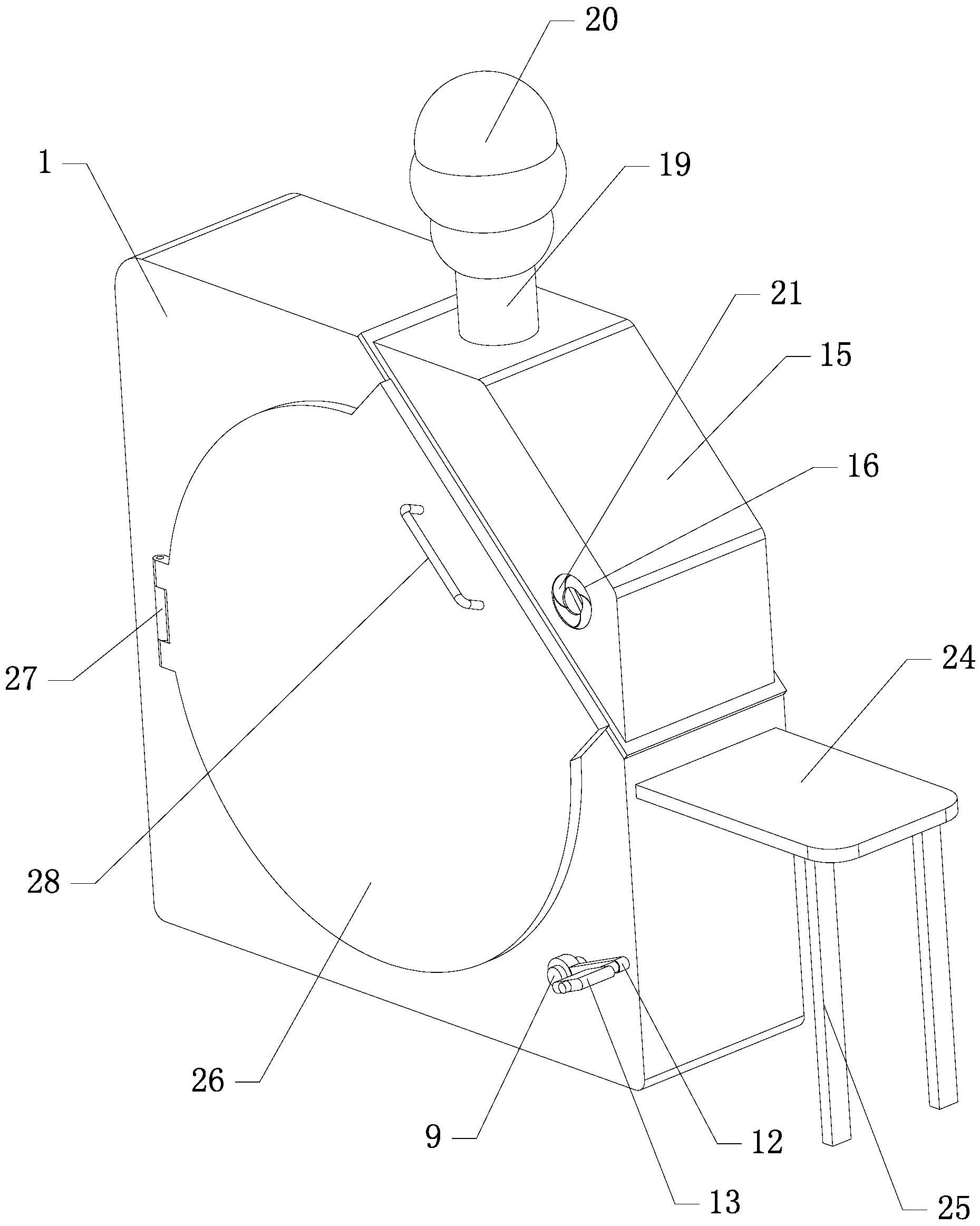 20

1

19

21

15

16

27

24

28

26

9

12

13

25