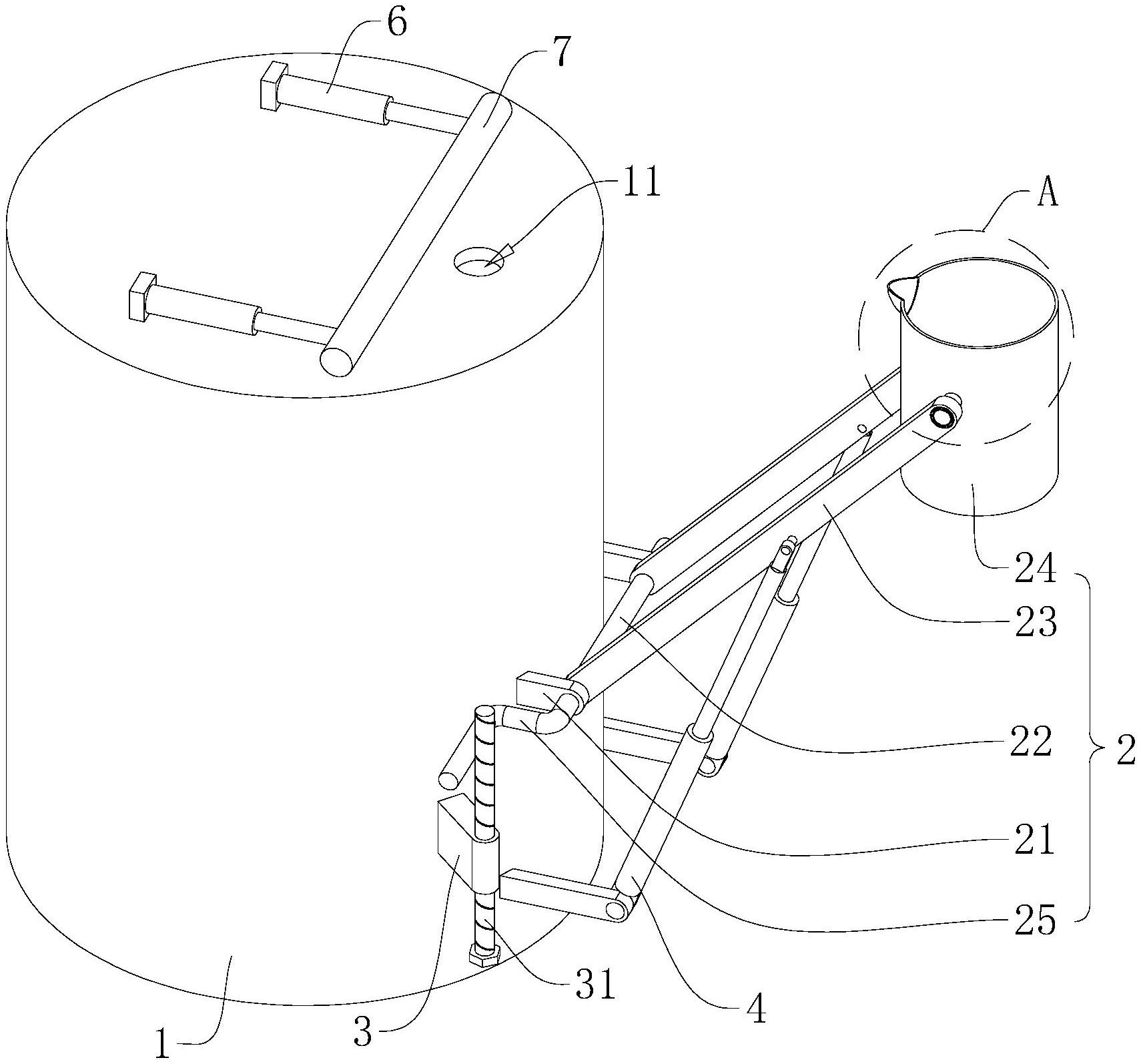 6
7
11
A
24
23
22
2
21
25
31
4
3
1