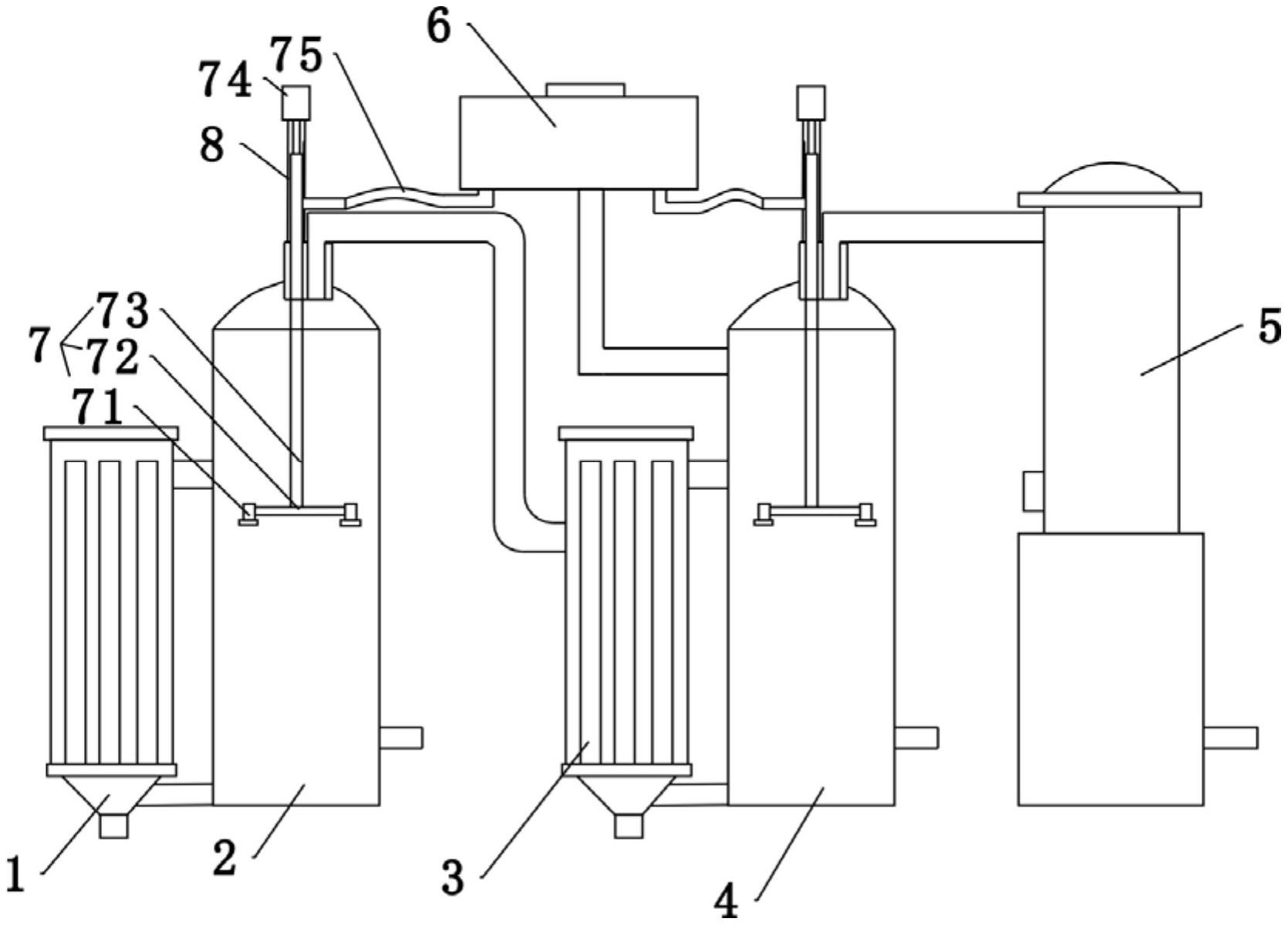 6
75
74
8
73
7
72
71
5
1
2
3
4