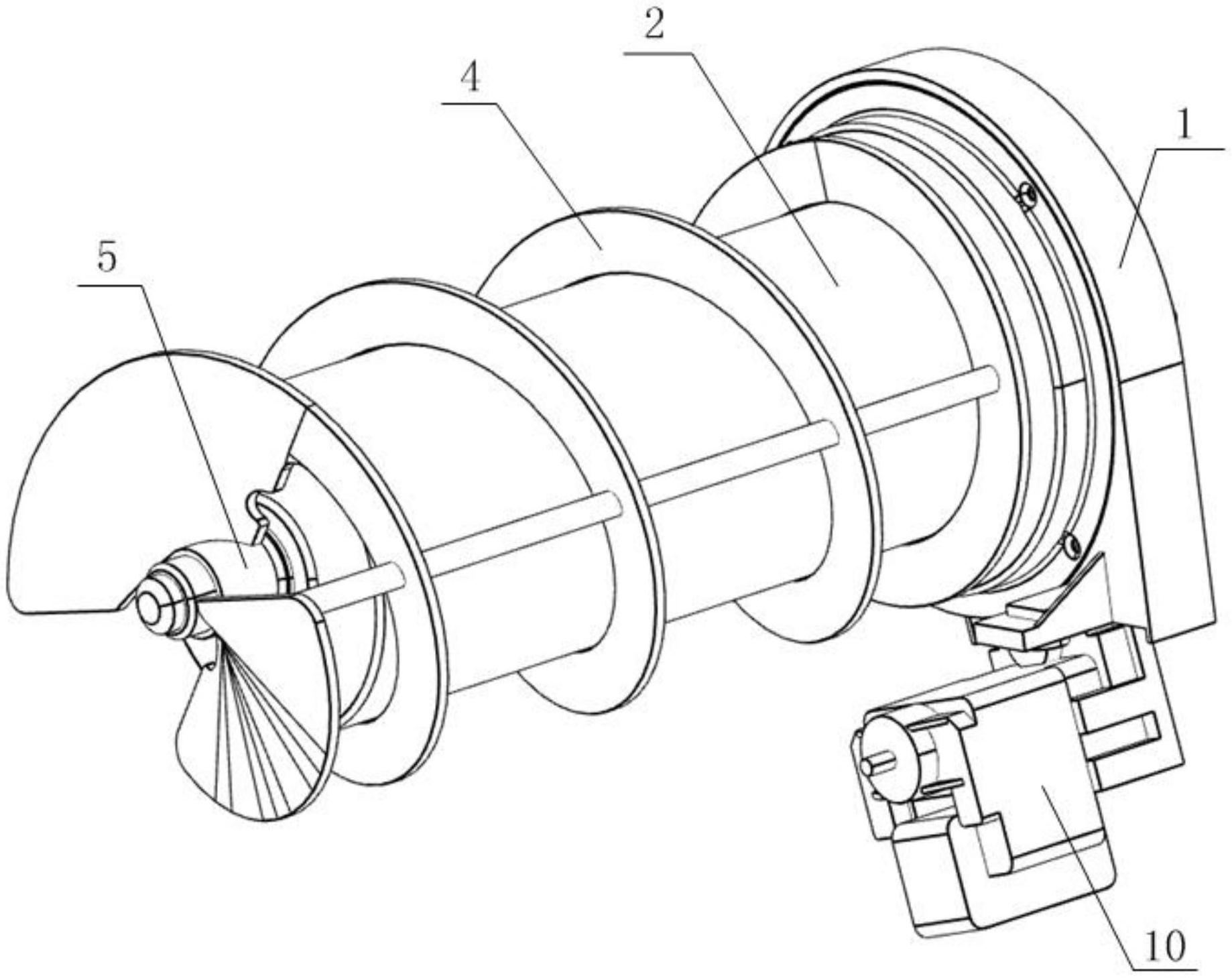 2
4
1
5
10