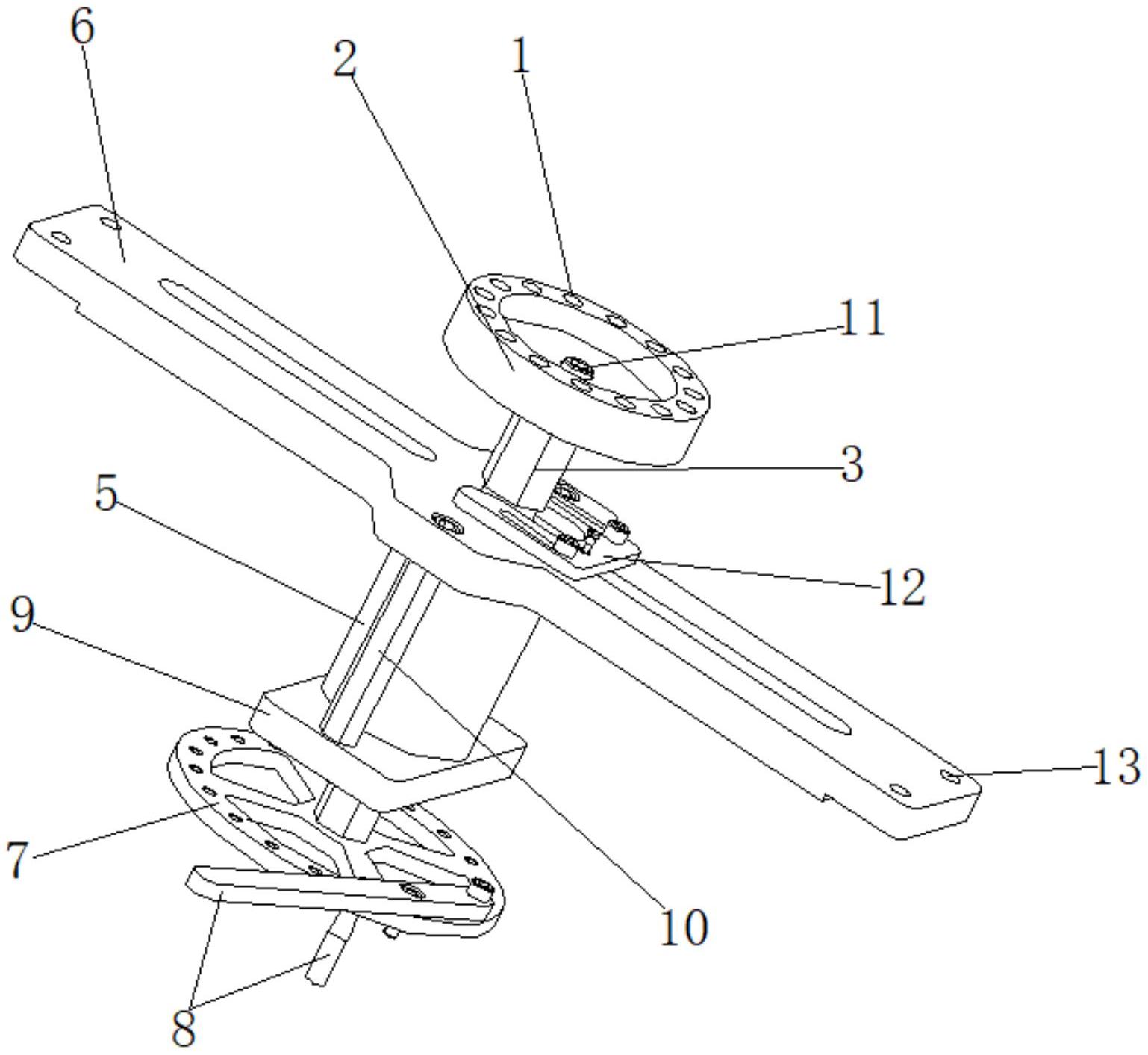 6
2
1
11
3
5
12
9
13
7
10
8