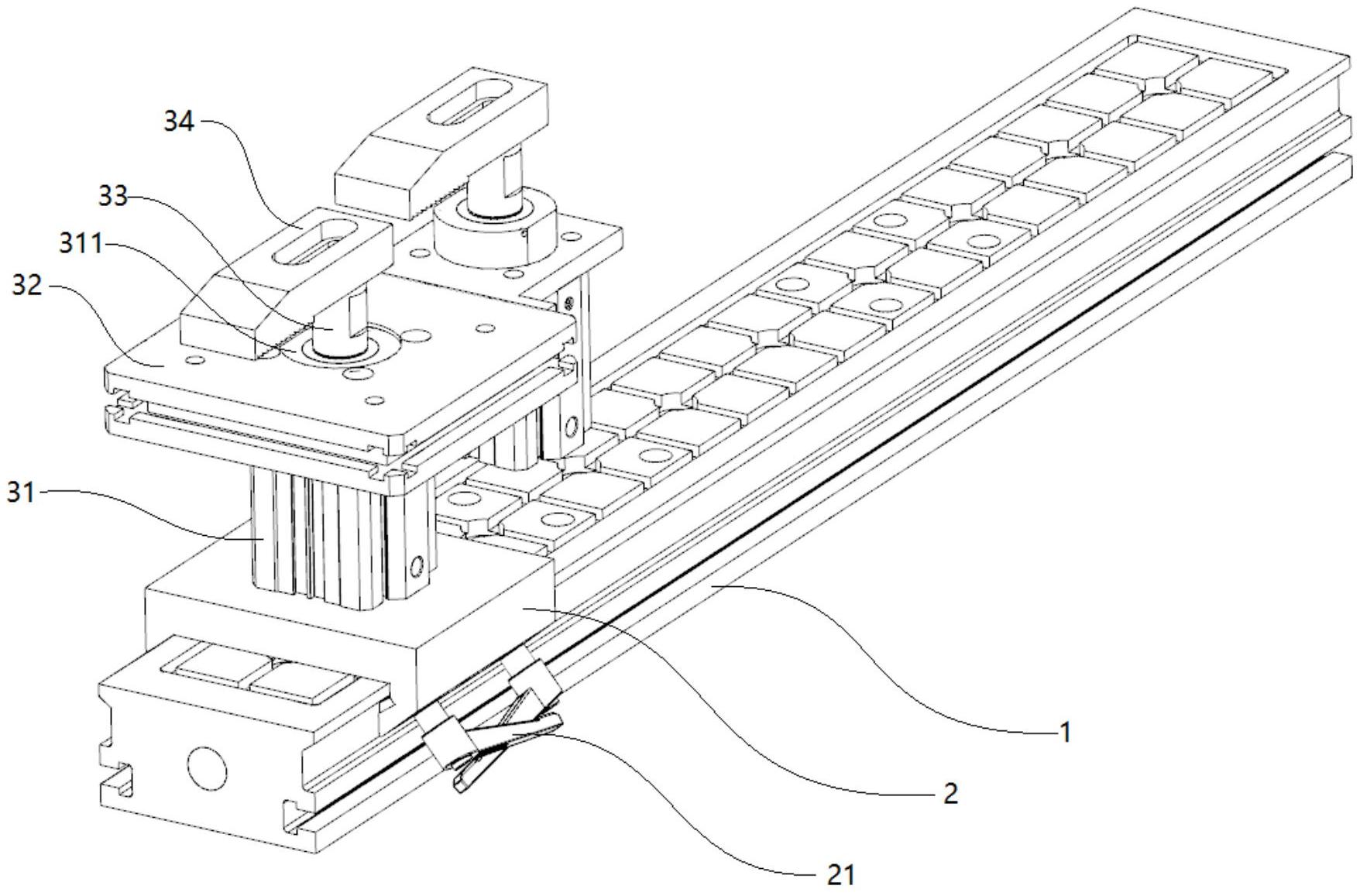 34
33
311
32
31
1
2
21