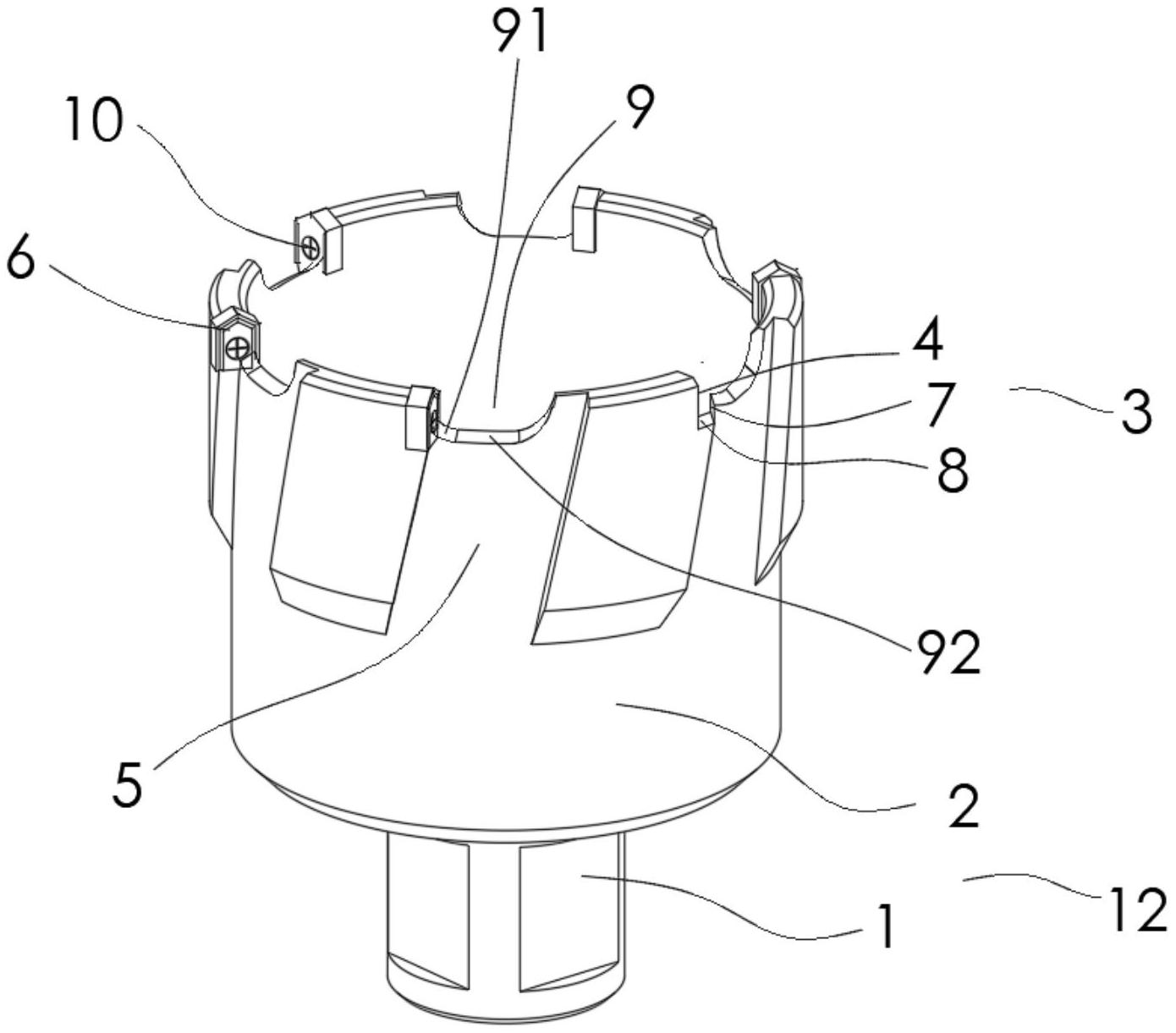 91
9
10
6
4
7
3
8
92
5
2
1
12