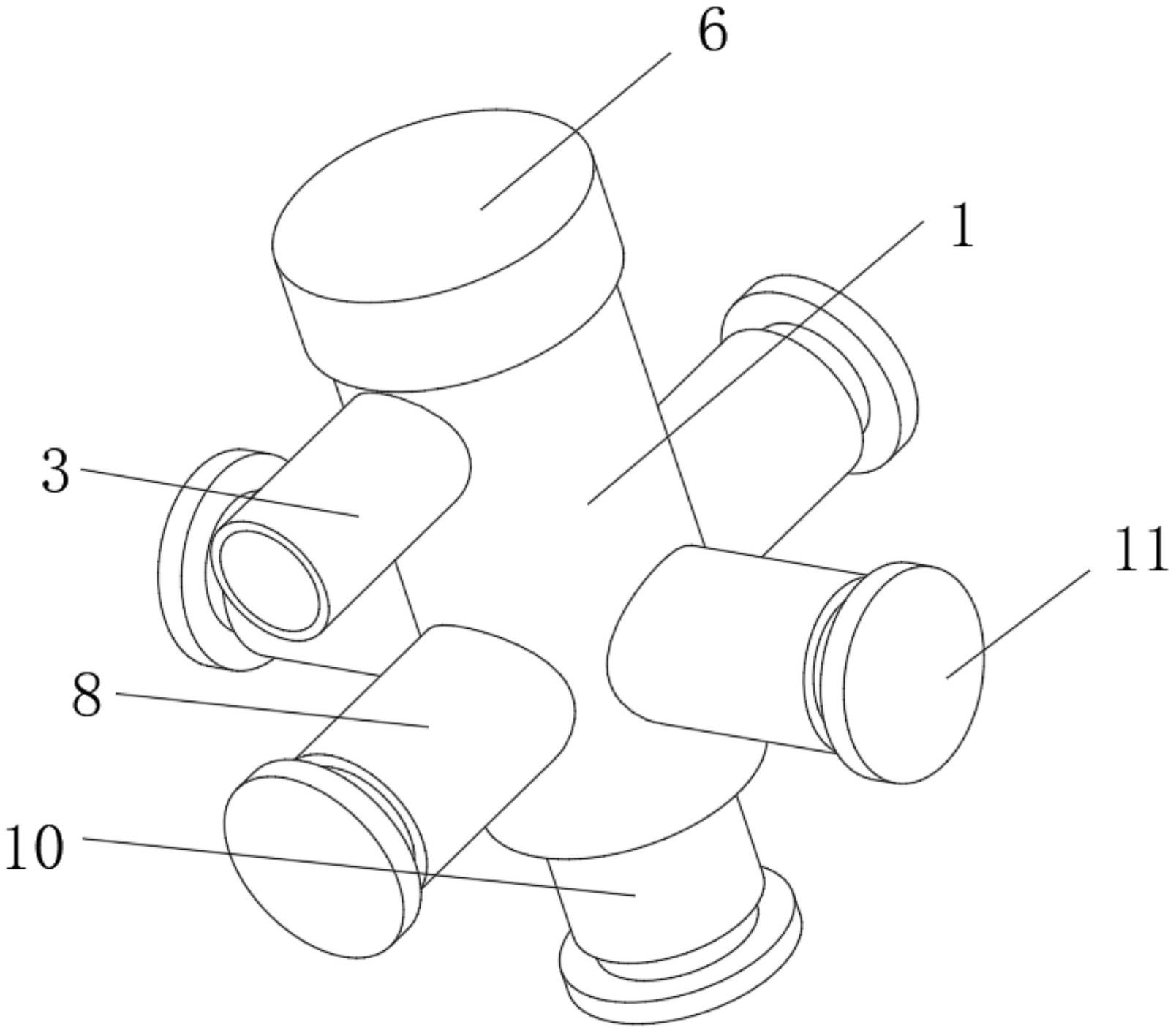 6
1
3
11
8
10