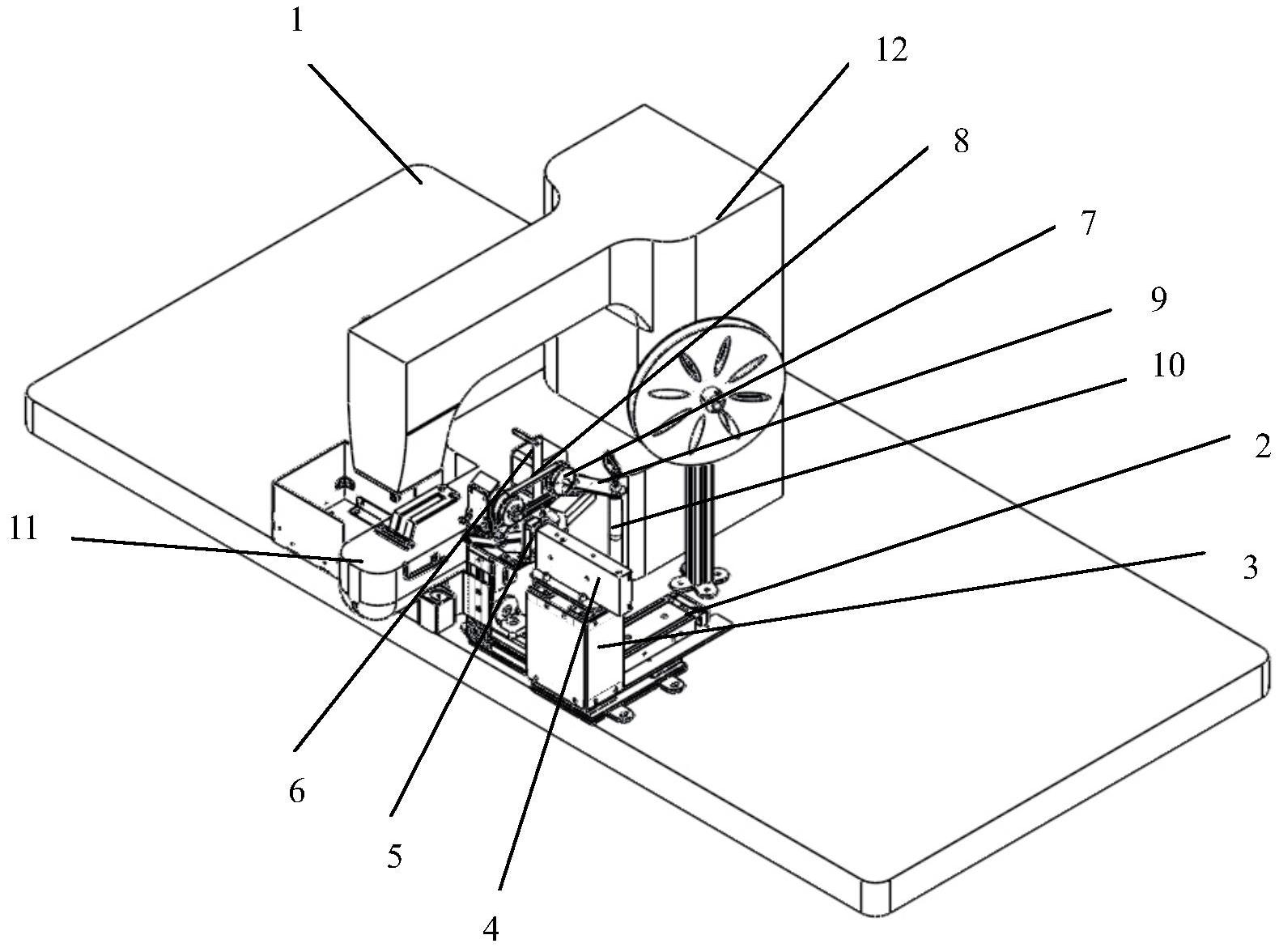 1
12
8
7
9
10
2
11
3
6
5
4