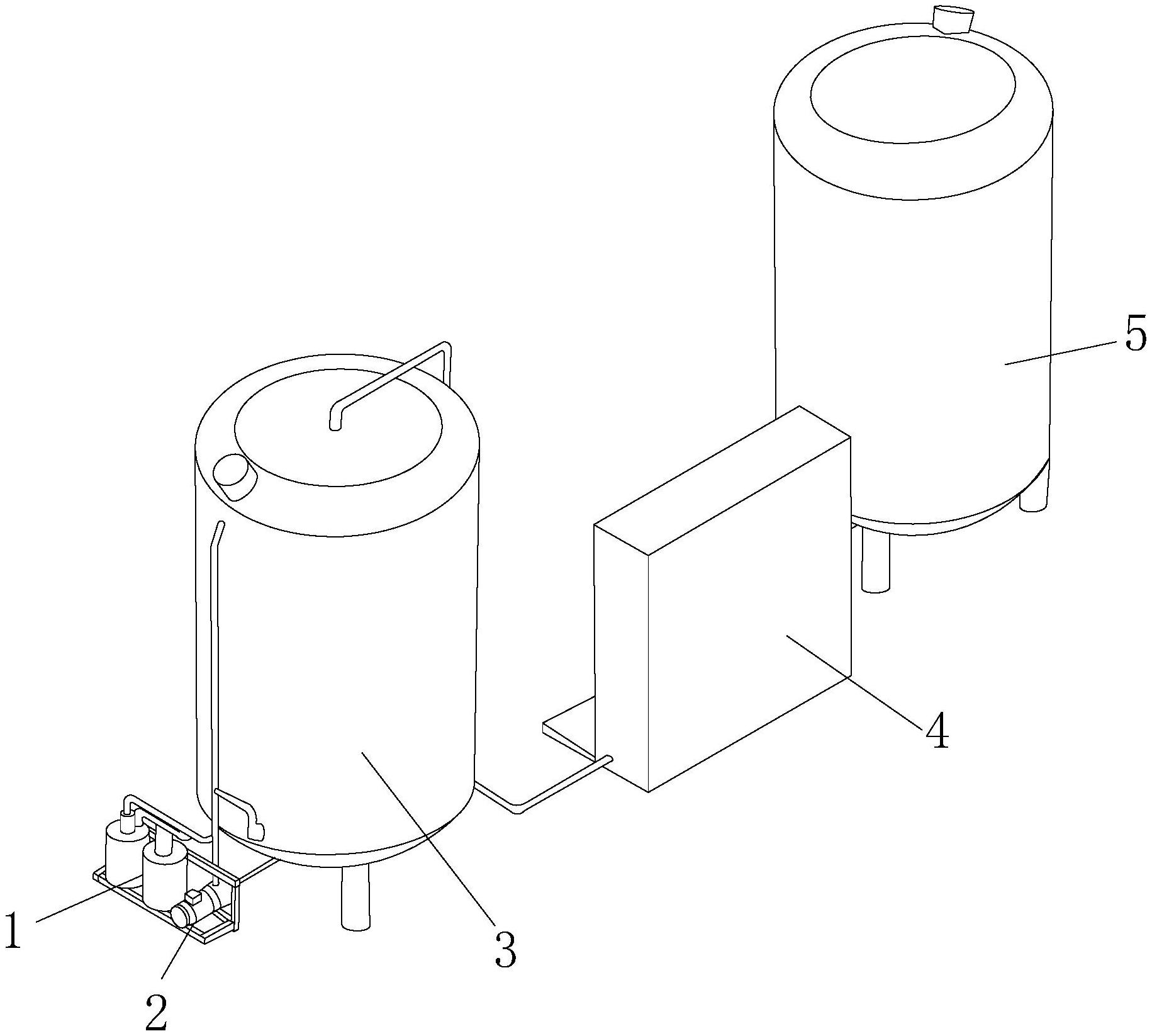 5
4
1
3
2