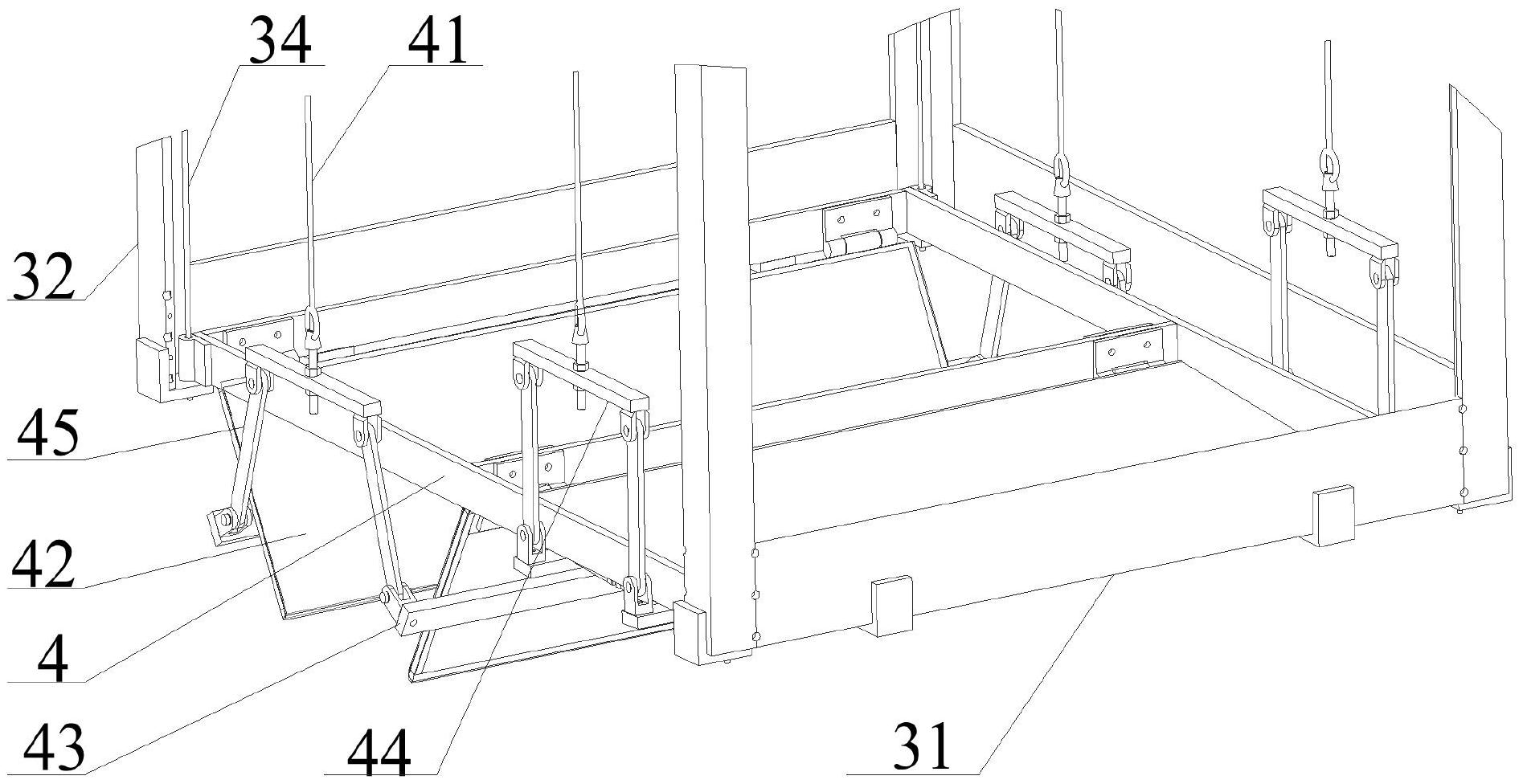 34
41
32
45
42
4
43
44
31