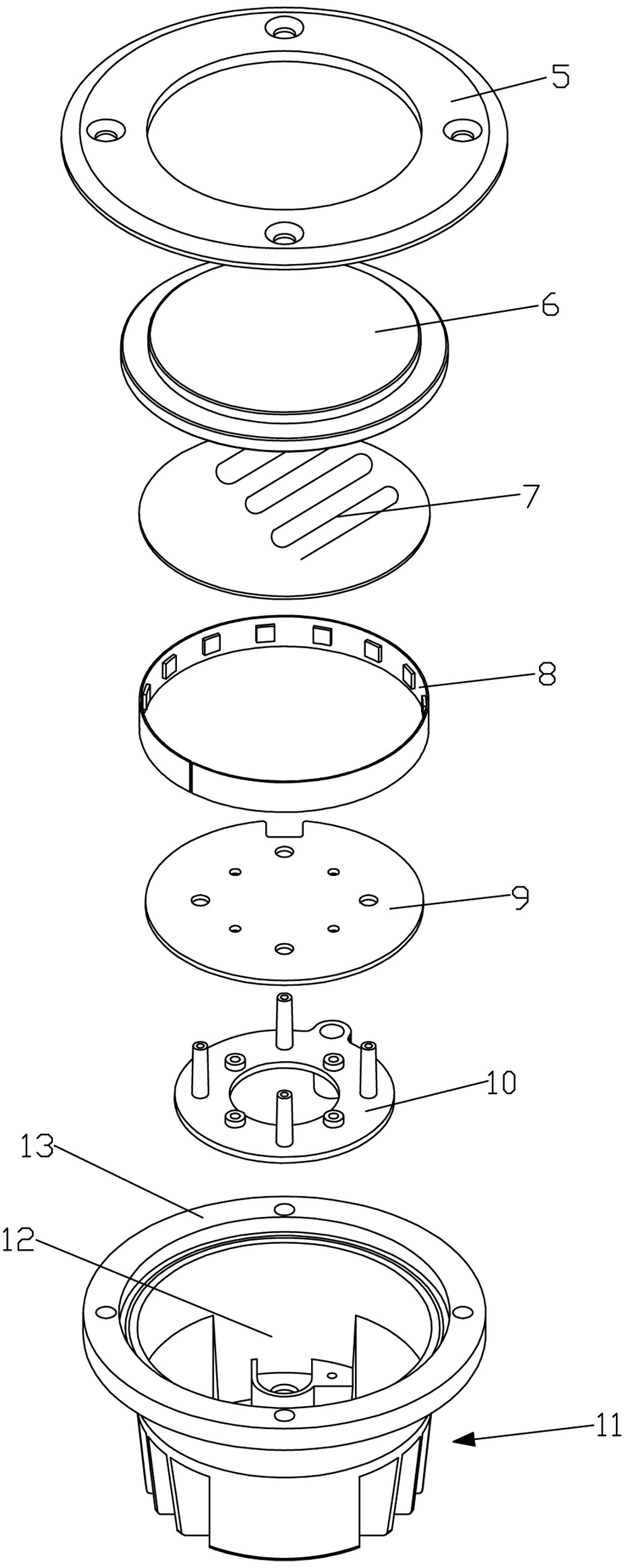 5
6
7
8
9
10
13
12
11