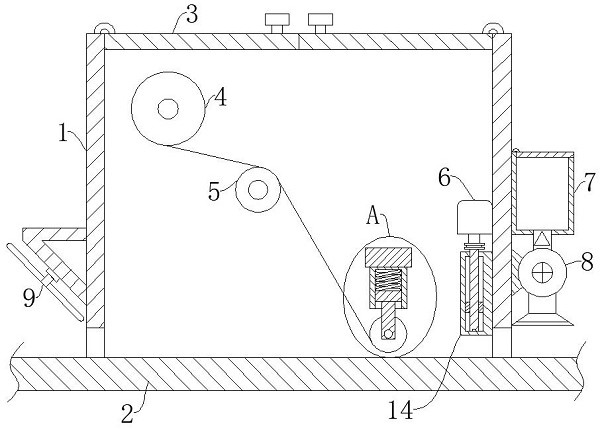 3
4
1
5
6
7
A
8
9
2
14