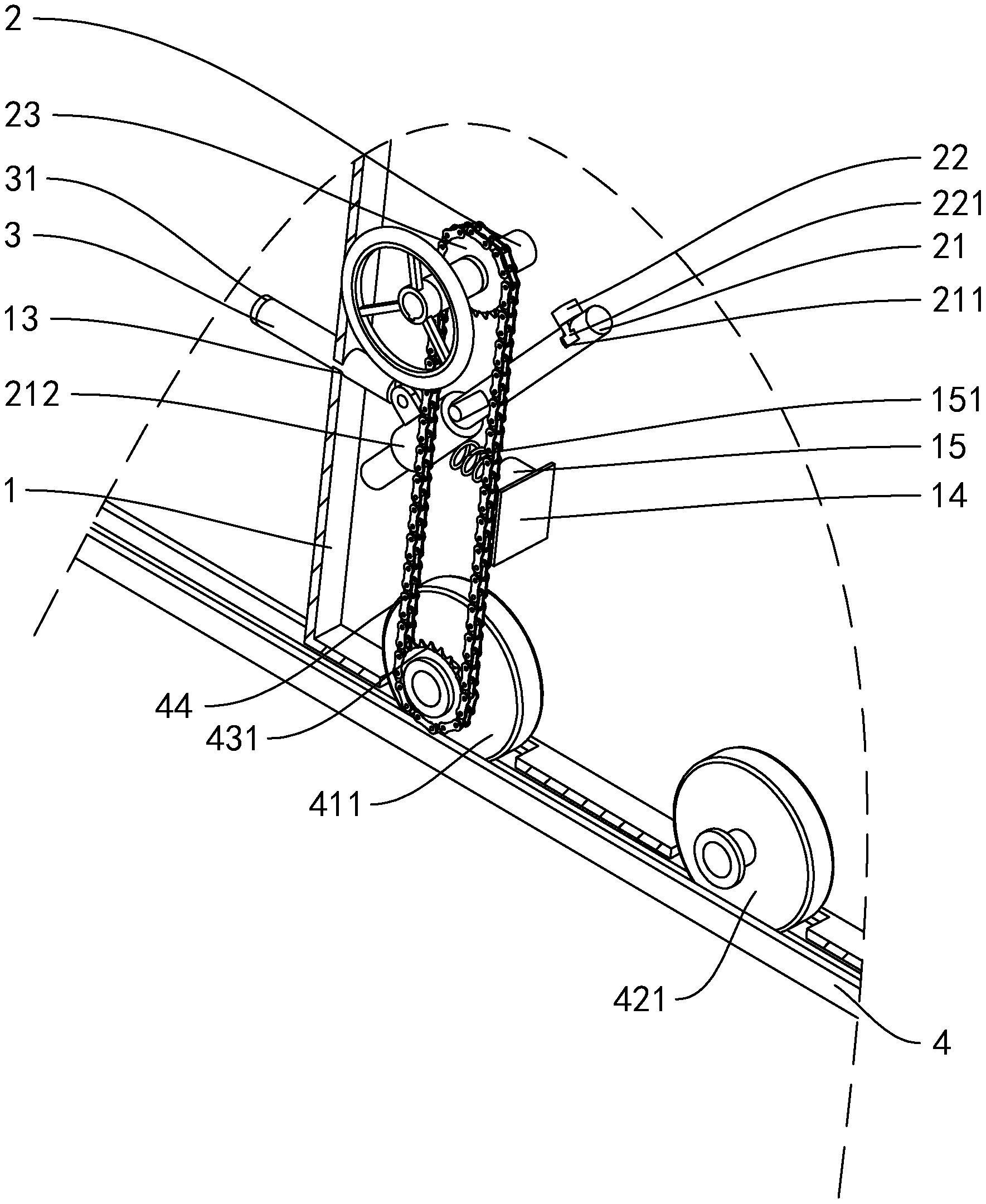 2
23
31
3
13
212
1
22
221
21
211
151
15
14
44
431
411
421
4