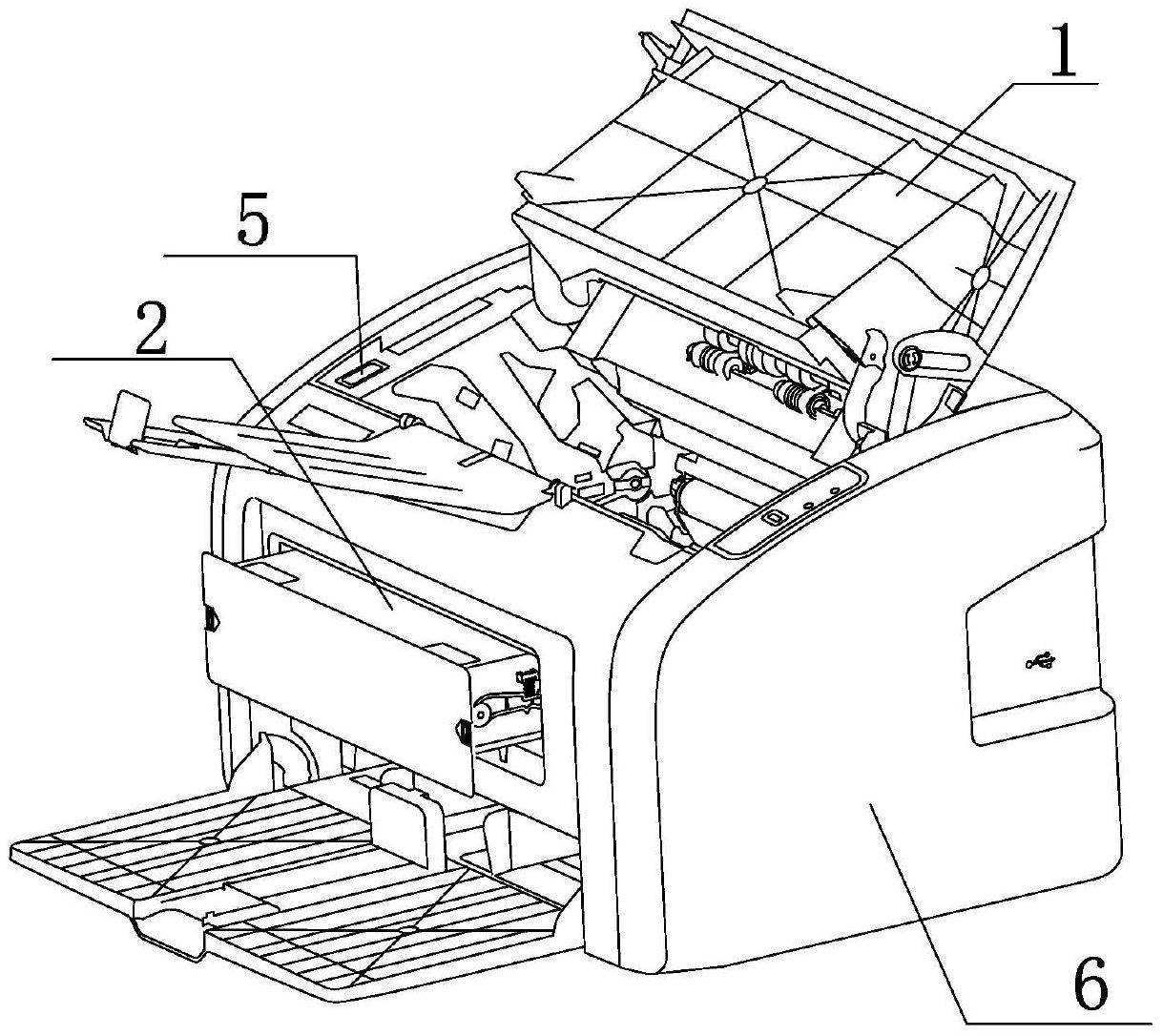 1
5
2
6