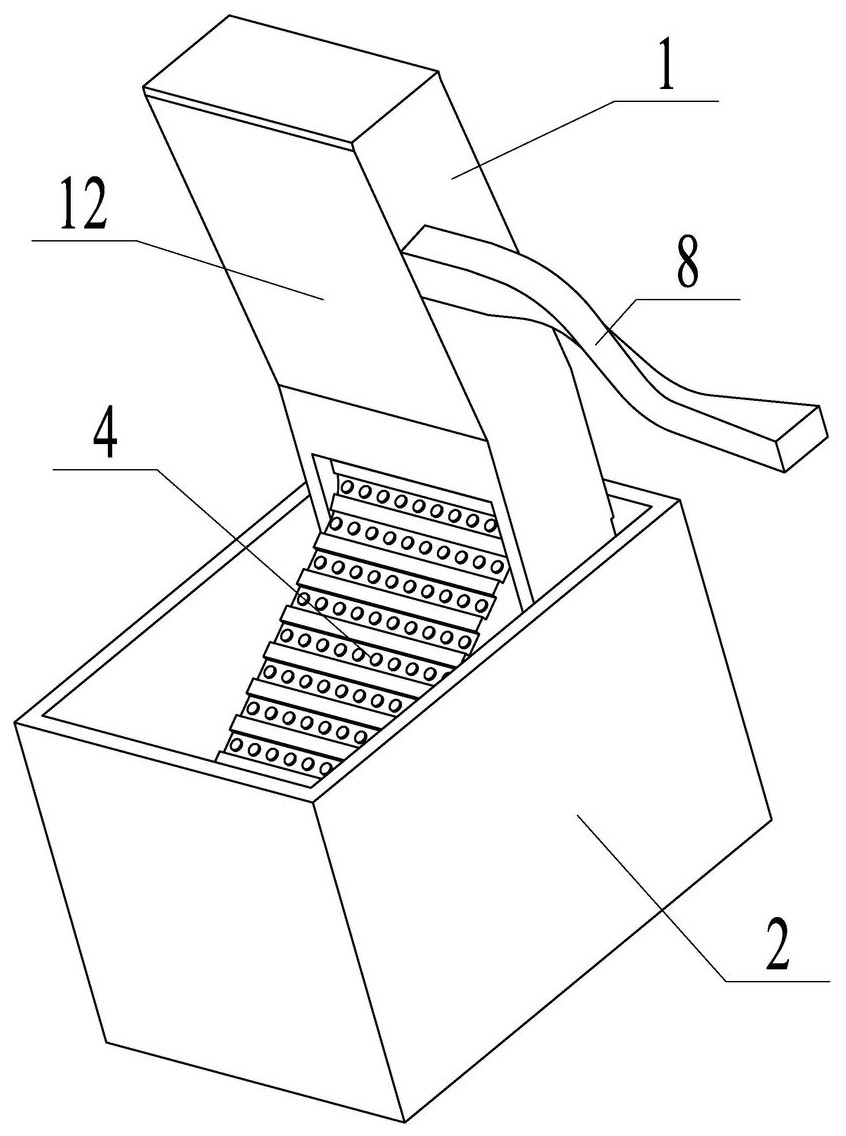 1
12
8
4
2