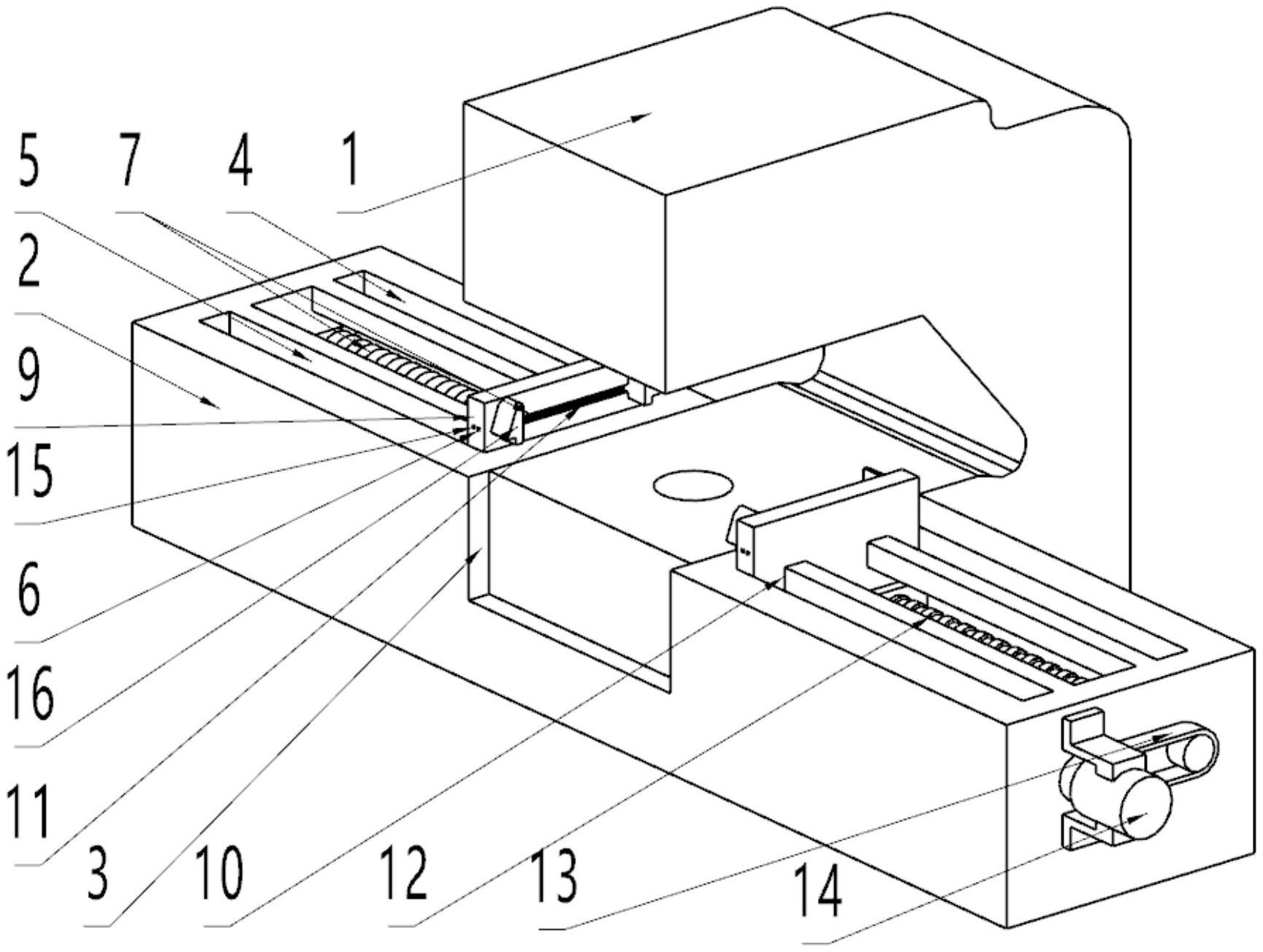 5 7 4 1
2
9
15
6
16
11
3 10 12 13 14