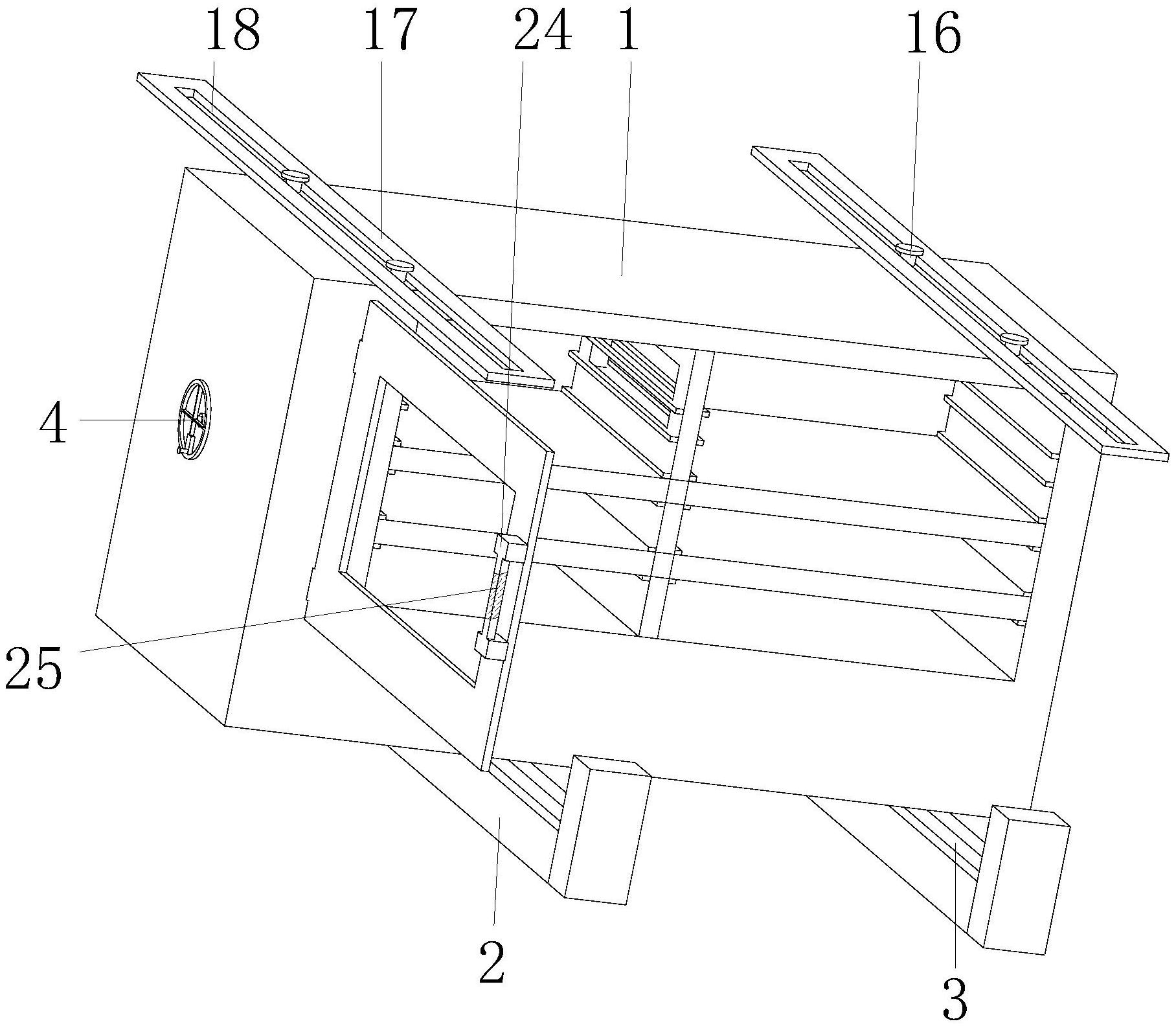 18
17
24
1
16
4
25
2
3