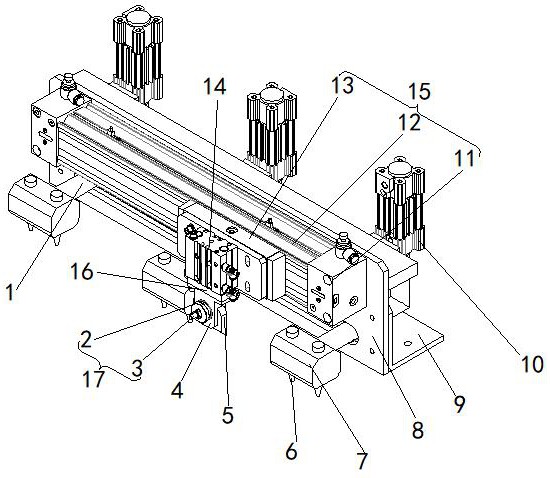 14
13
15
12
11
1
16
2
3
17
4
5
6
7
8
9
10