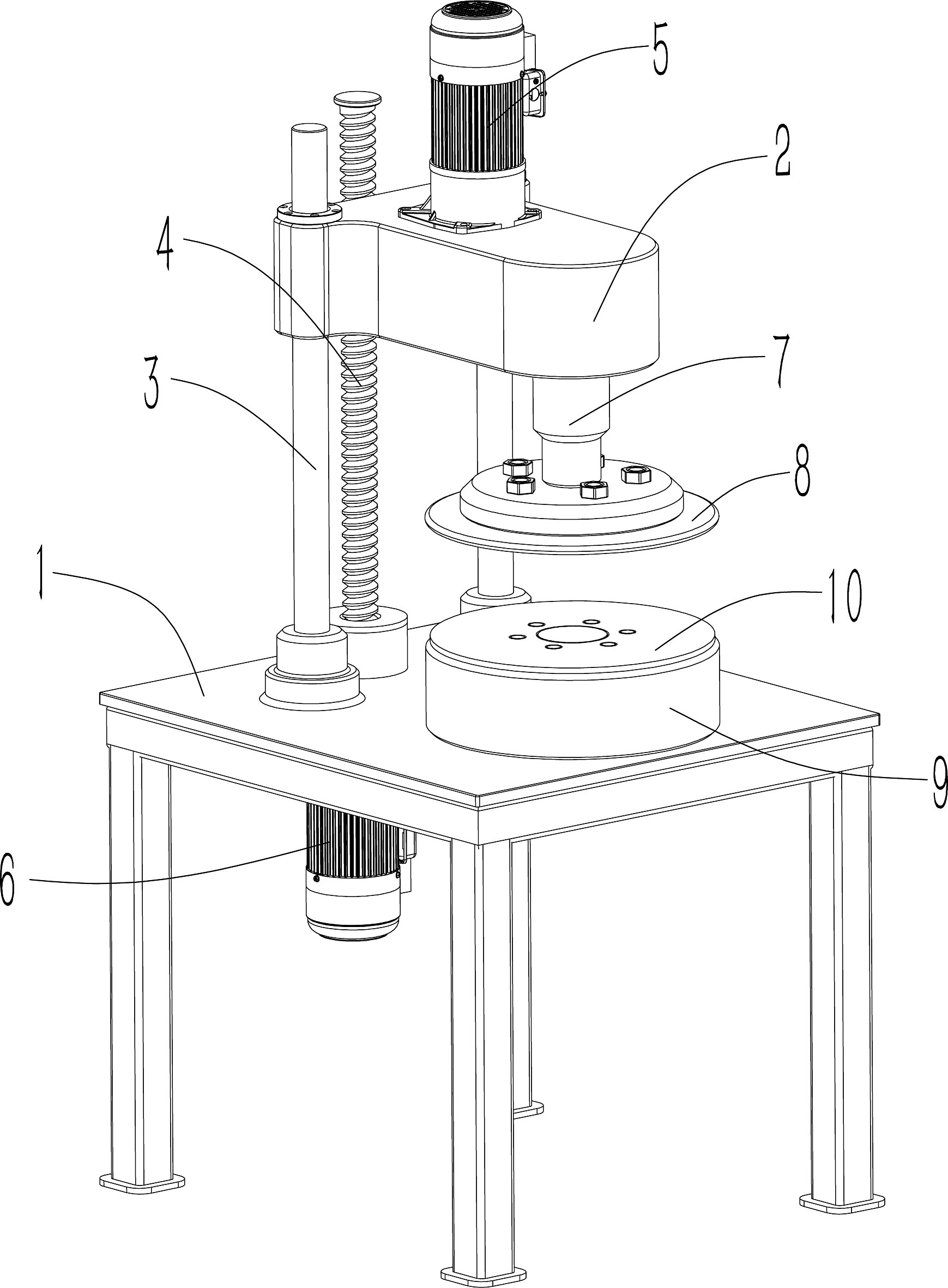 5
2
4
3
7
8
1
10
9
6