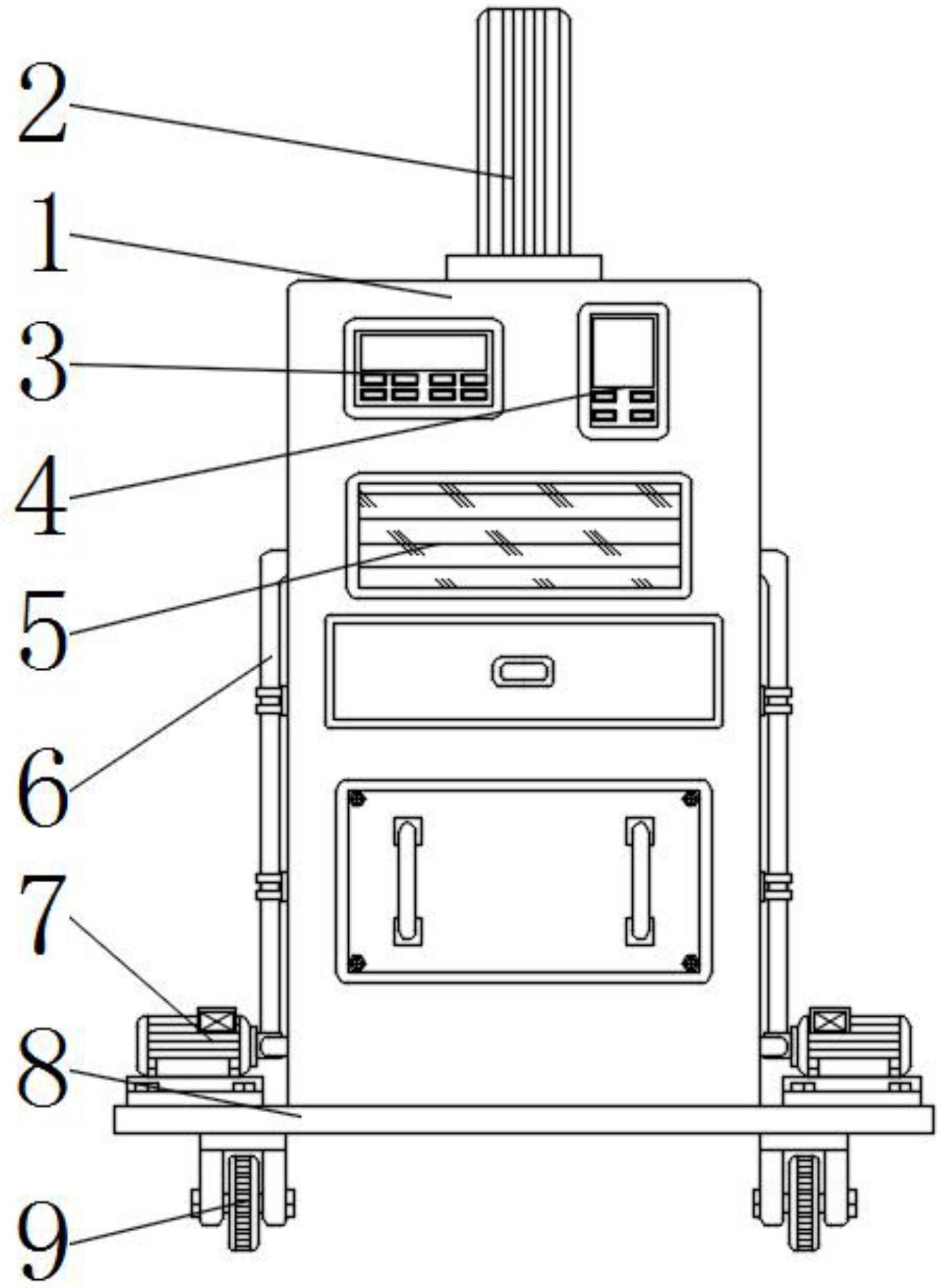 2
1
3
4
5
6
7
8
9