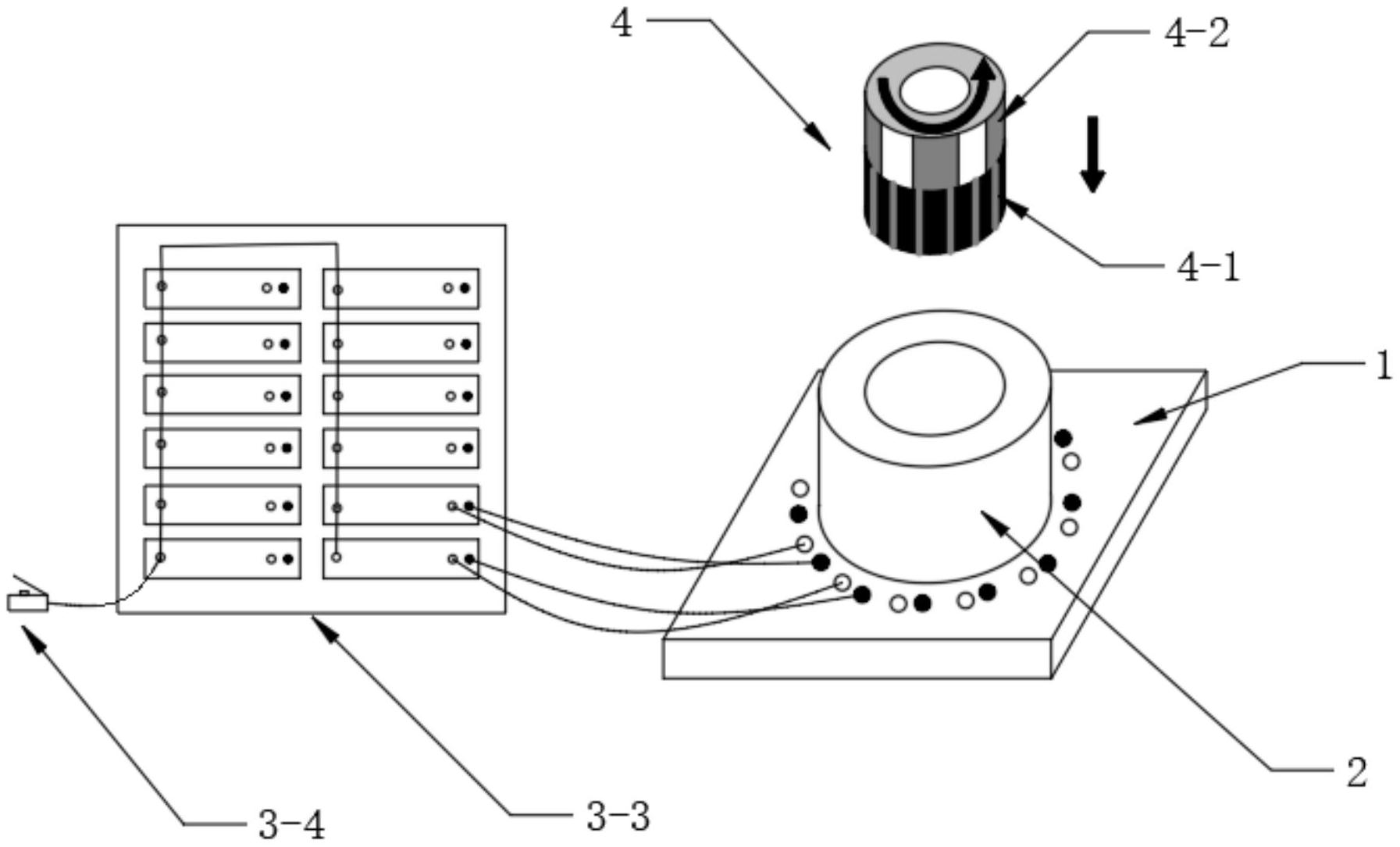 4
4-2
4-1
1
2
3-4
3-3