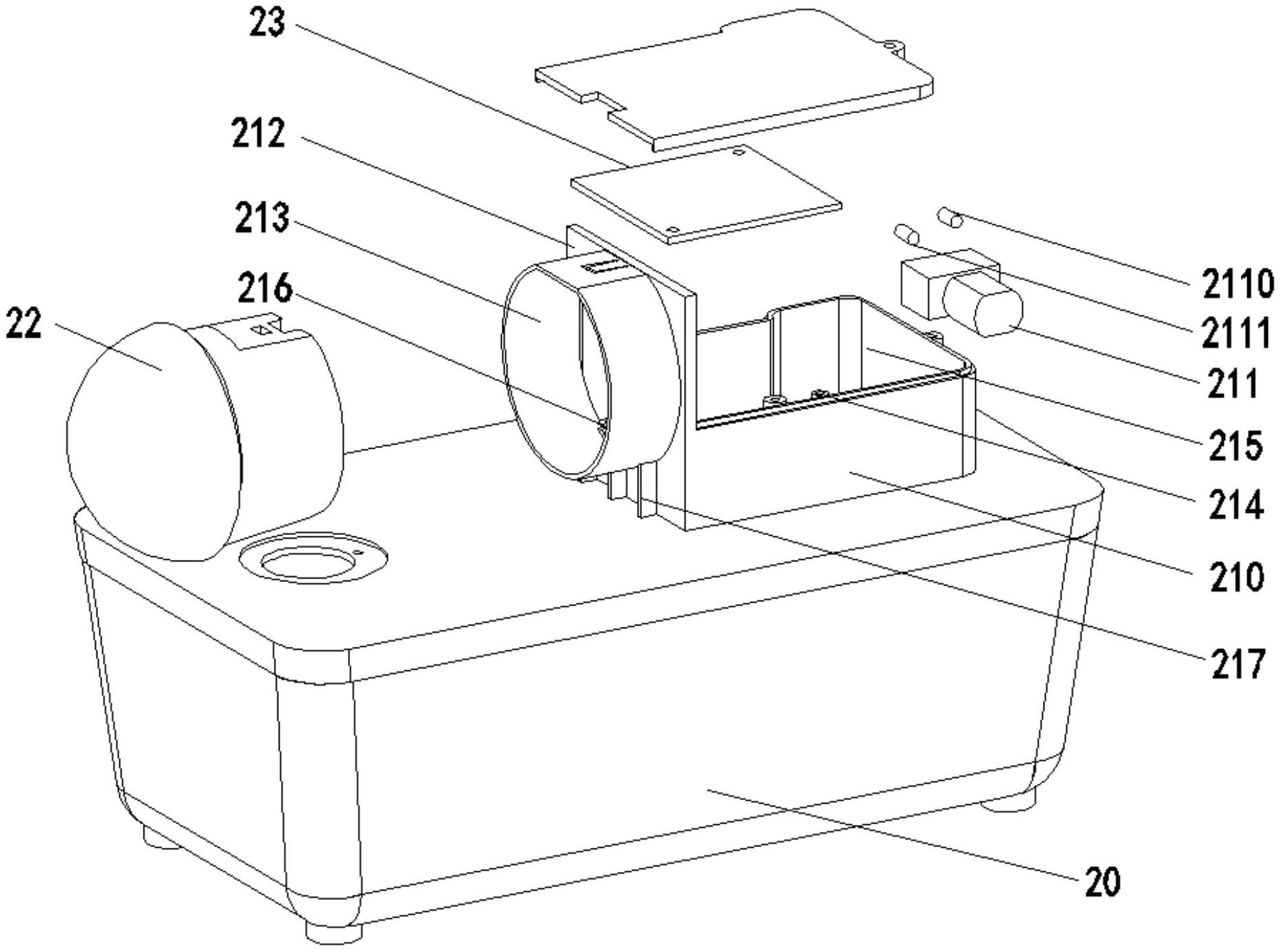 23

212

213

216

22

2110

2111

211

215

214

210

217

20