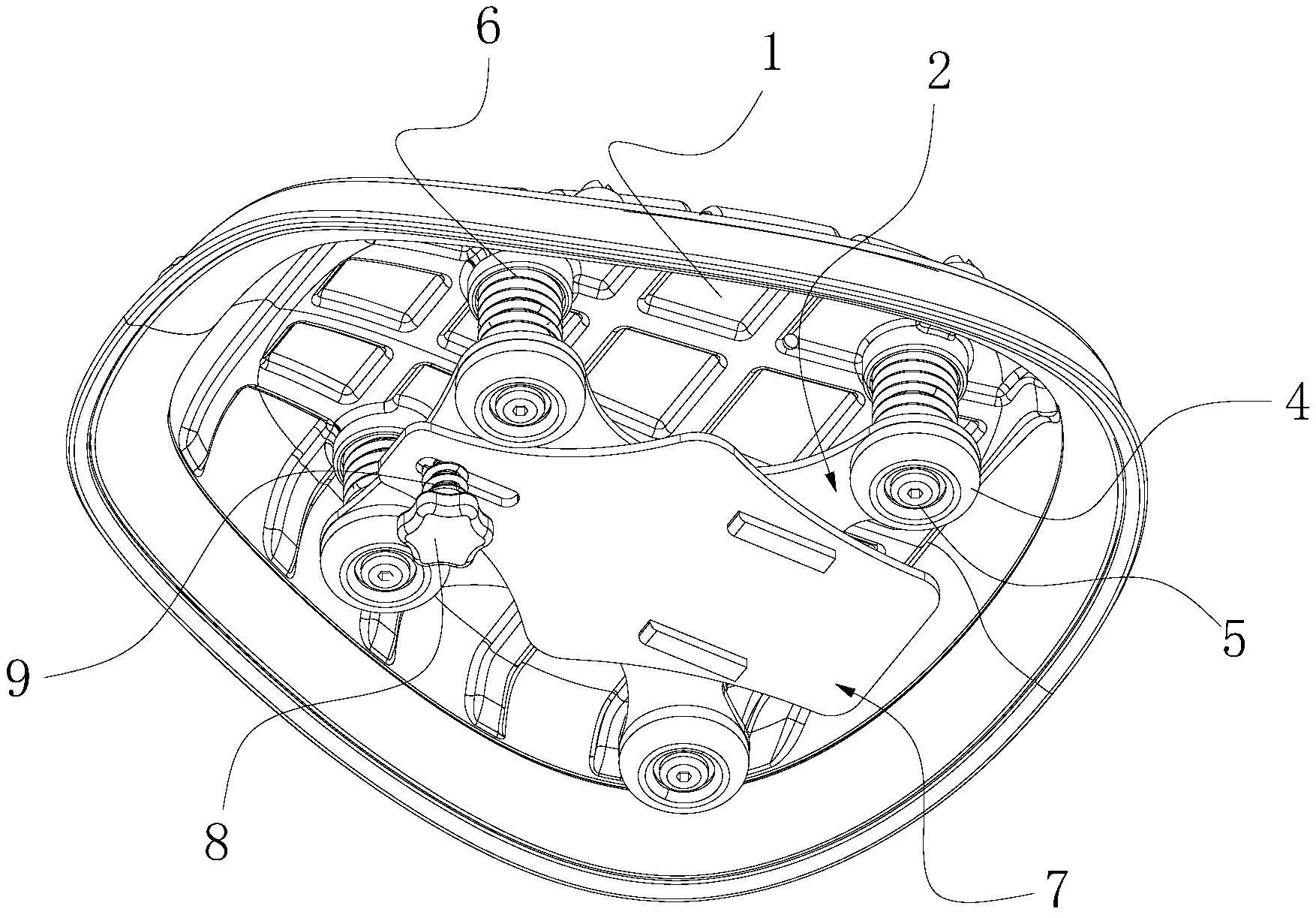 6
1
2
4
5
9
8
7