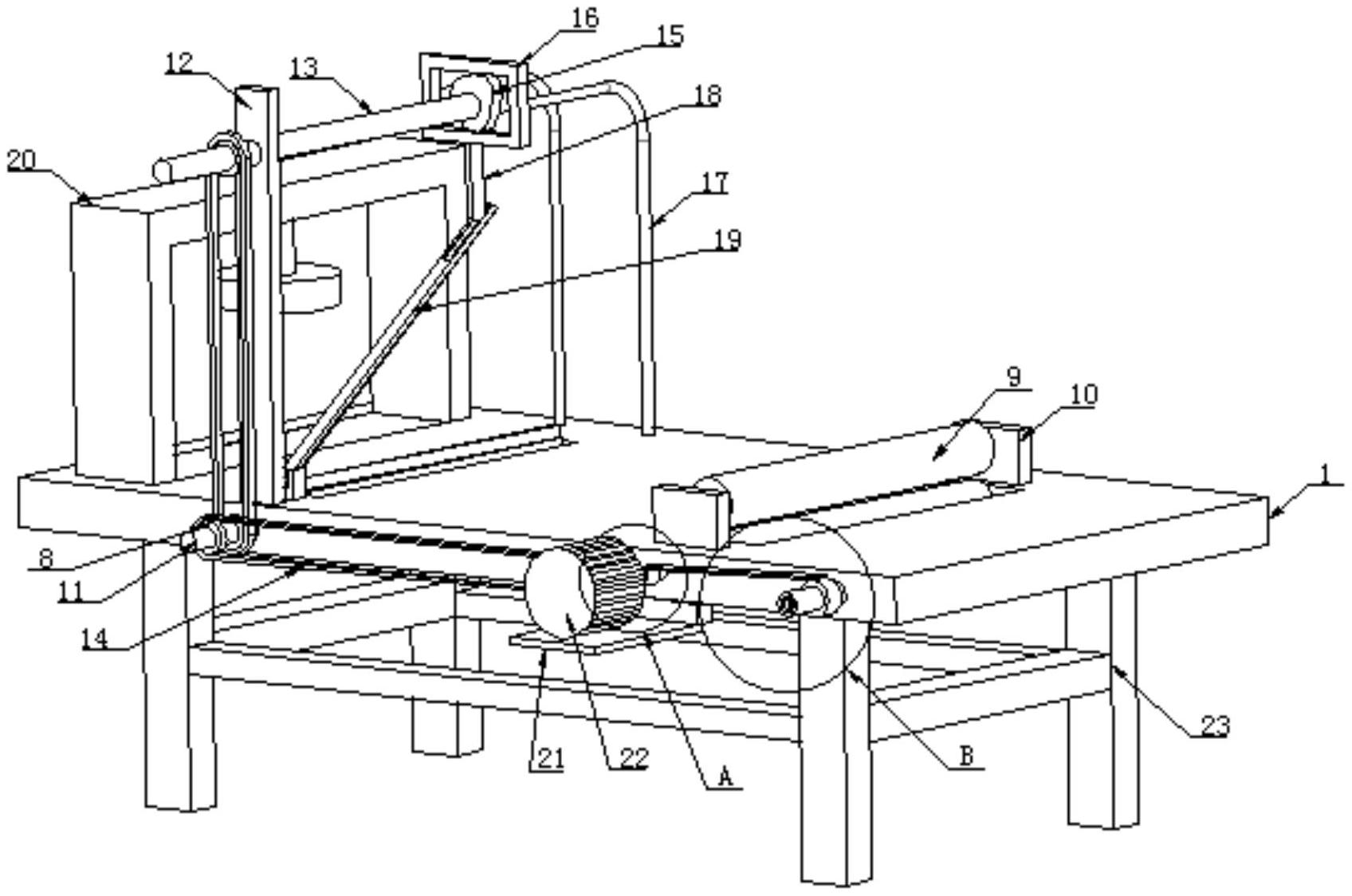 16
15
12
13
18
20
17
19
9
10
1
8
11
14
21
22
A
B
23