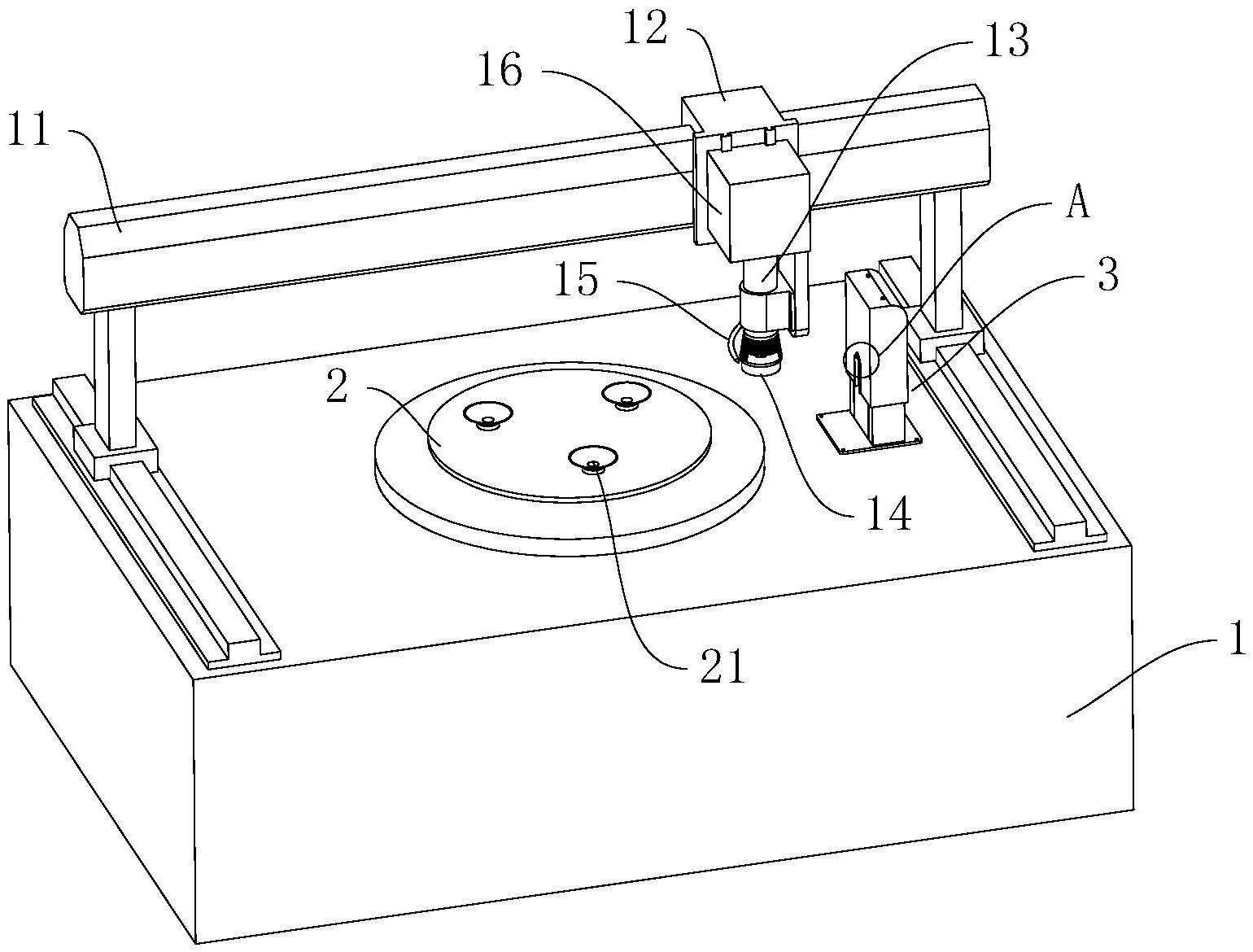 12
13
16
11
A
3
15
2
14
21
1