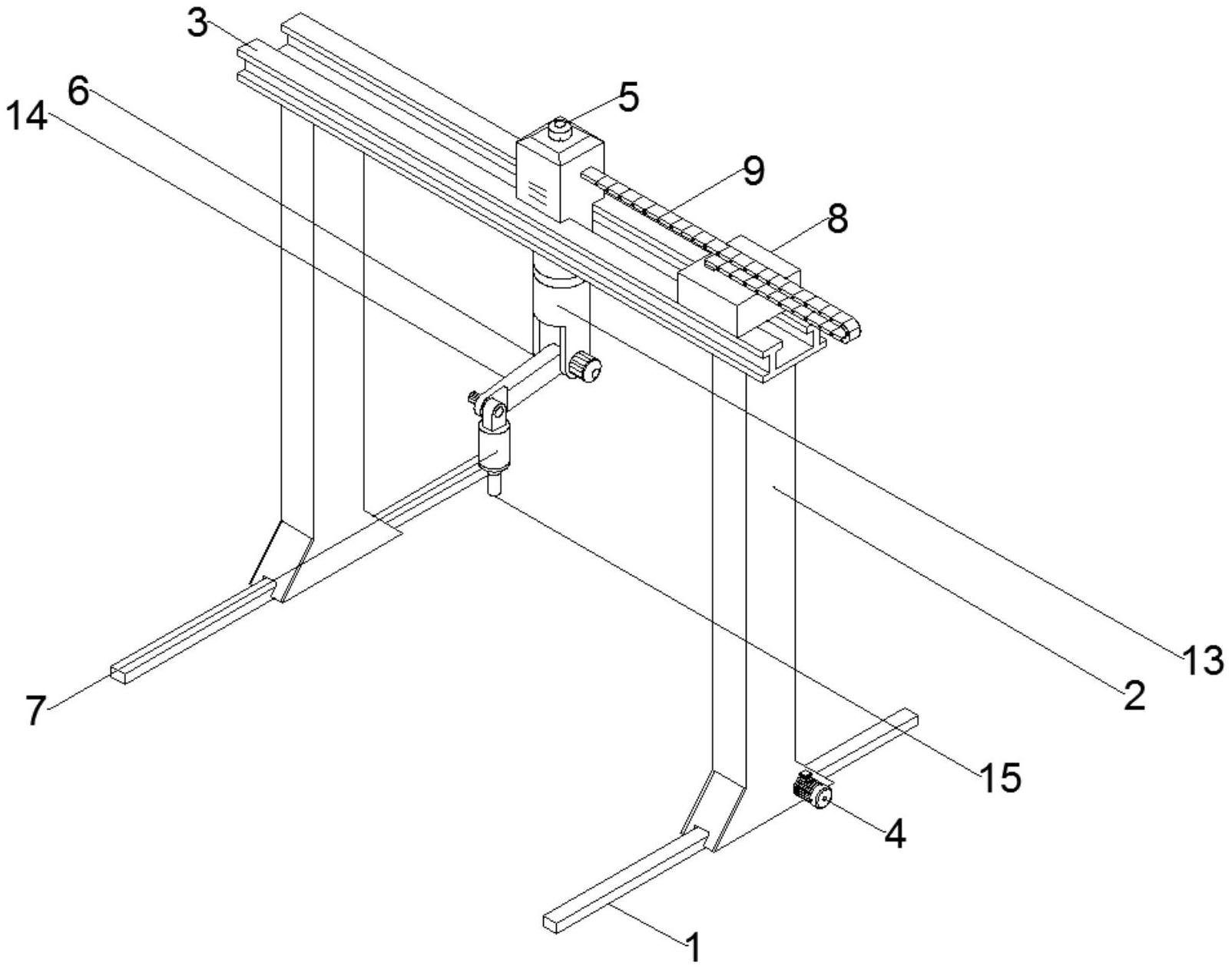 3
6
14
5
9
8
13
2
7
15
4
1