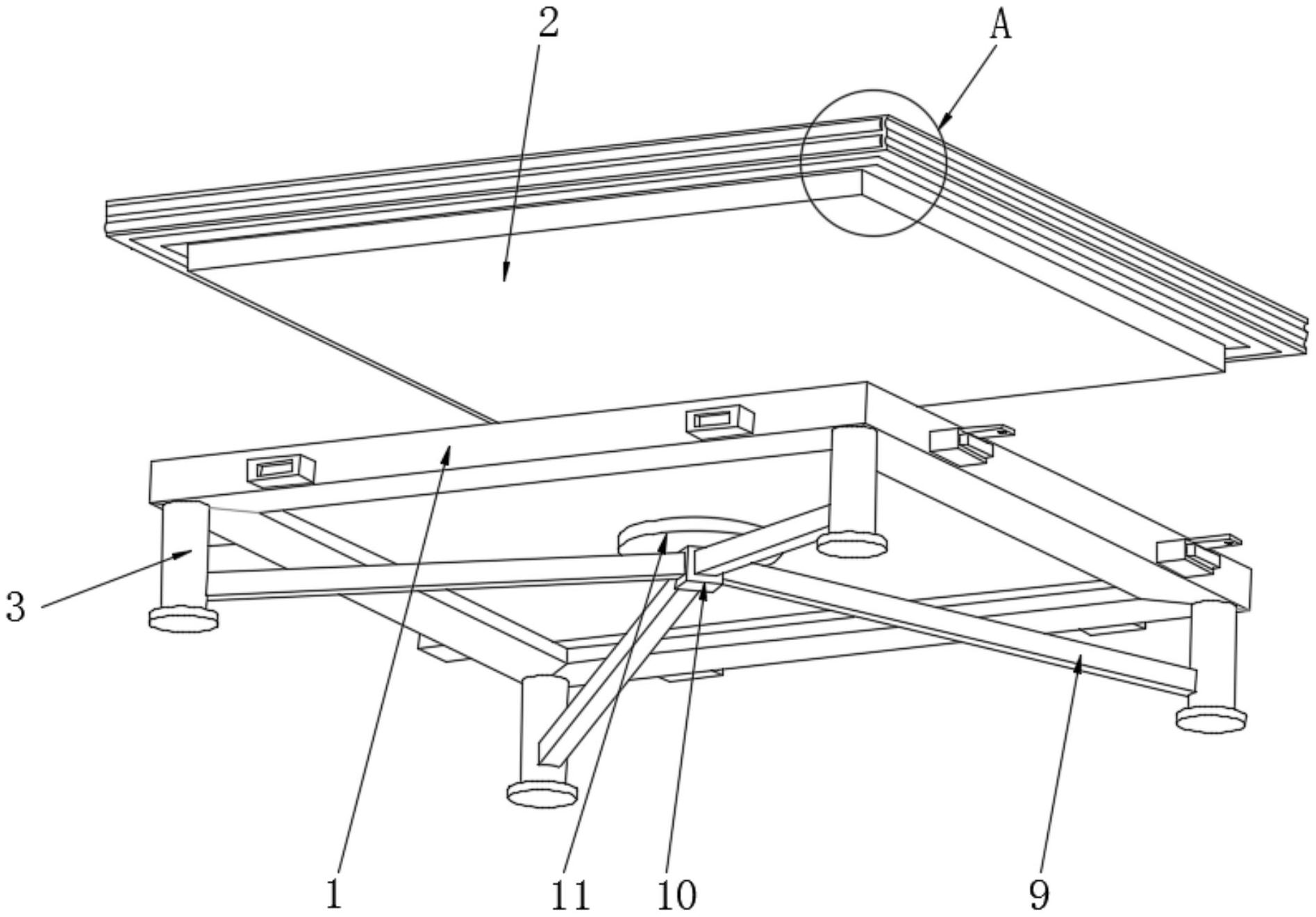 2

A

3

1

11

10

9