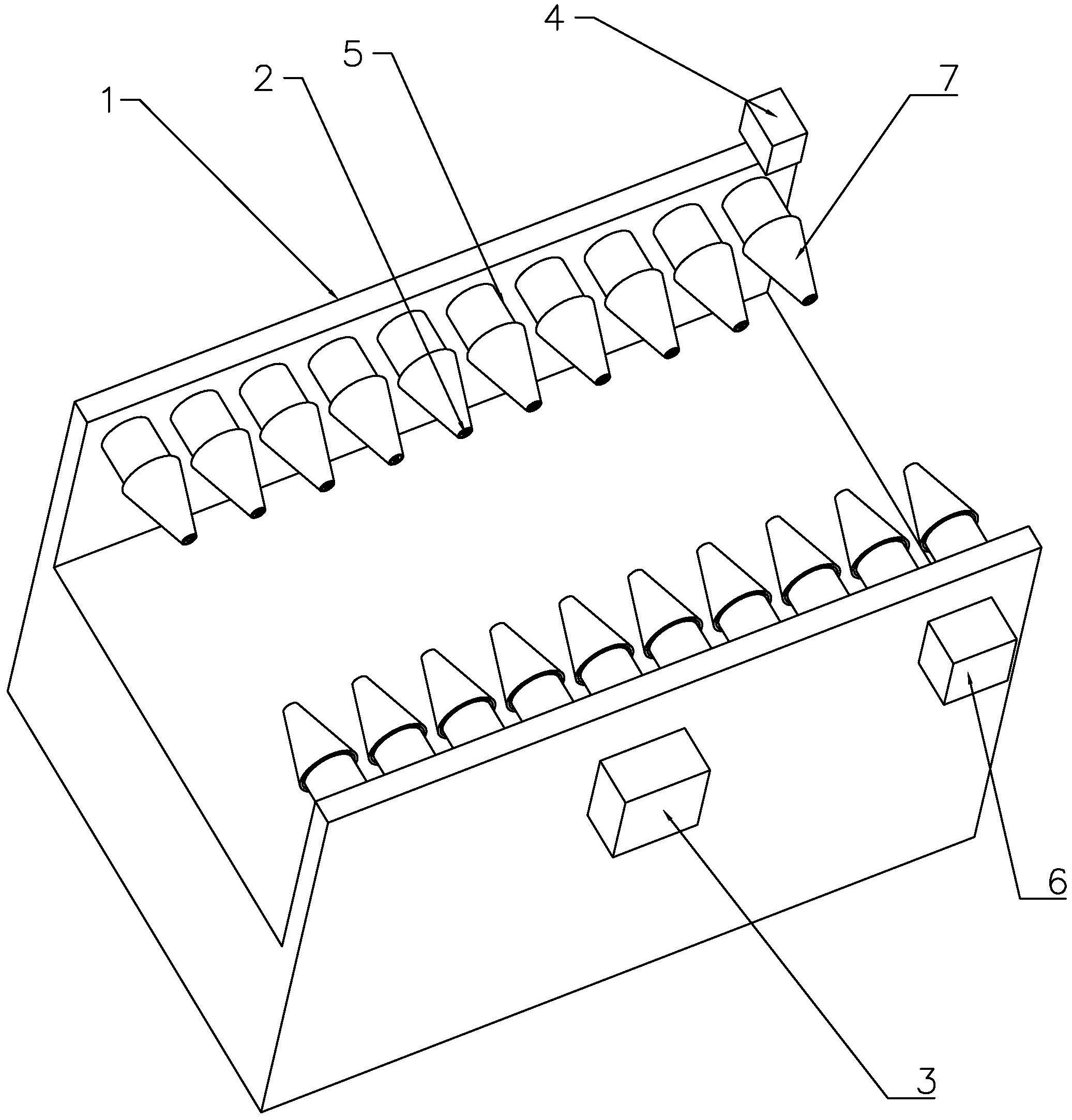 4
5
2
1
7
6
3