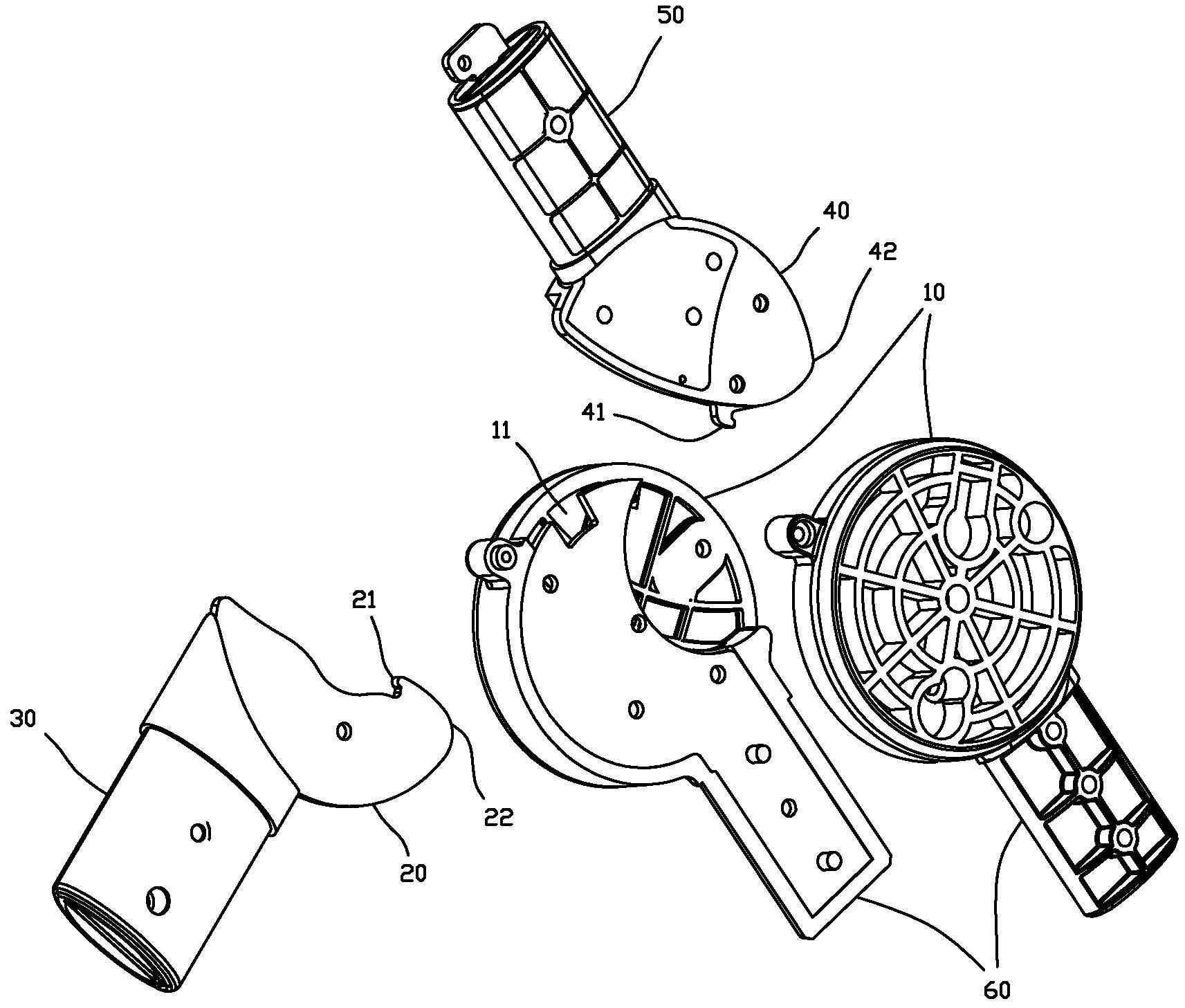 50
40
42
10
41
11
21
30
22
20
60