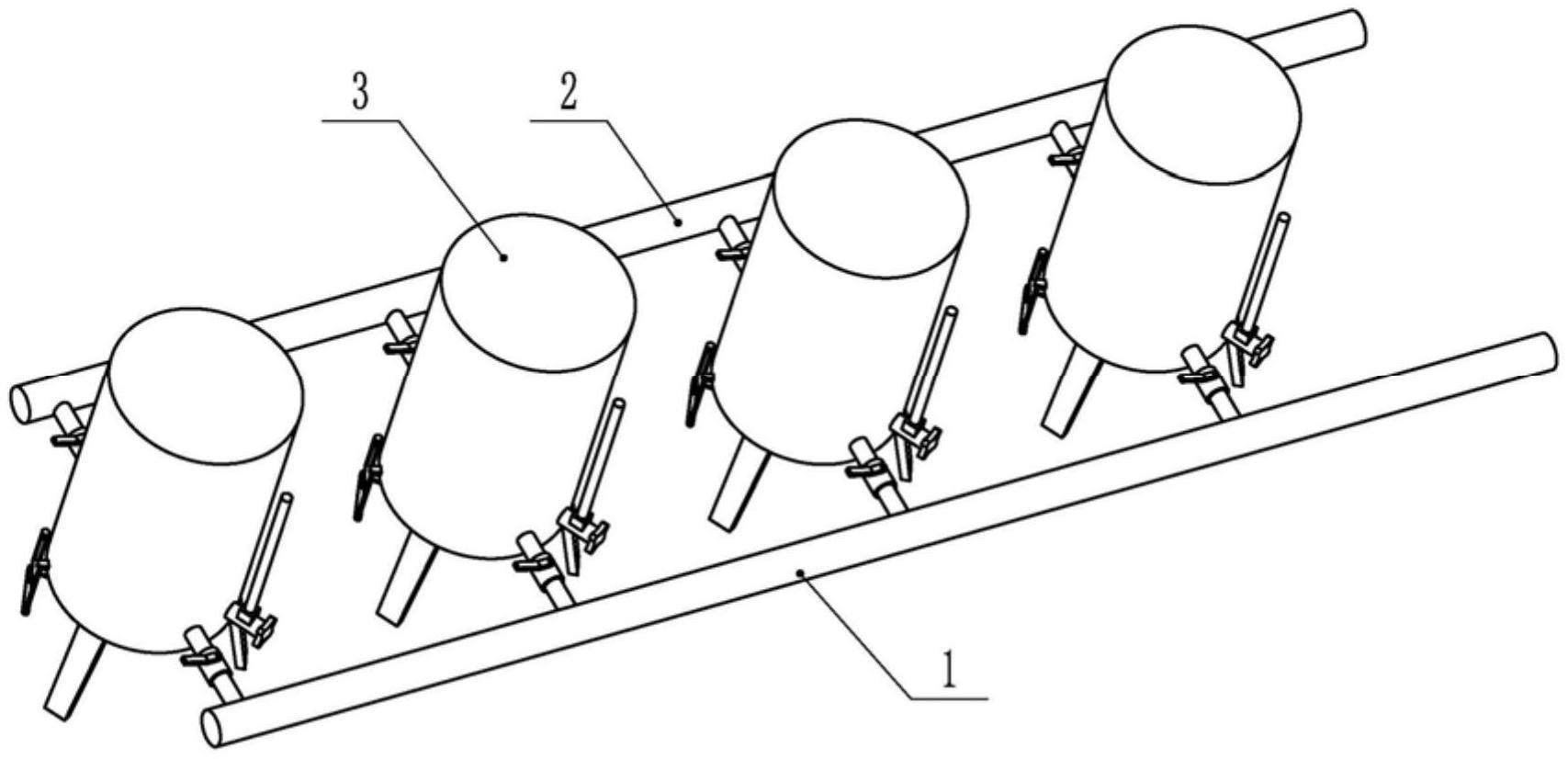 3
2
1