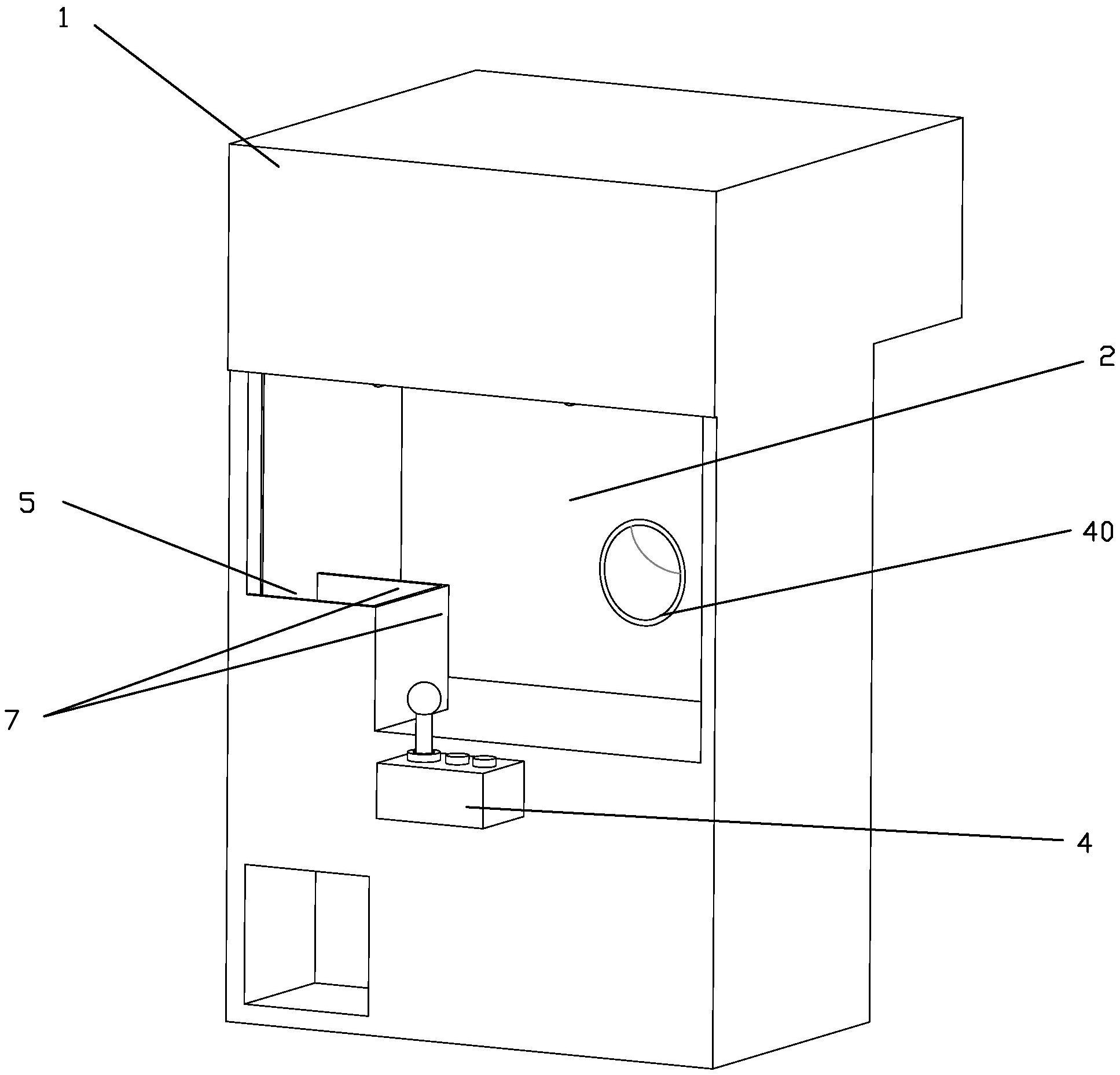 1
2
5
40
7
4