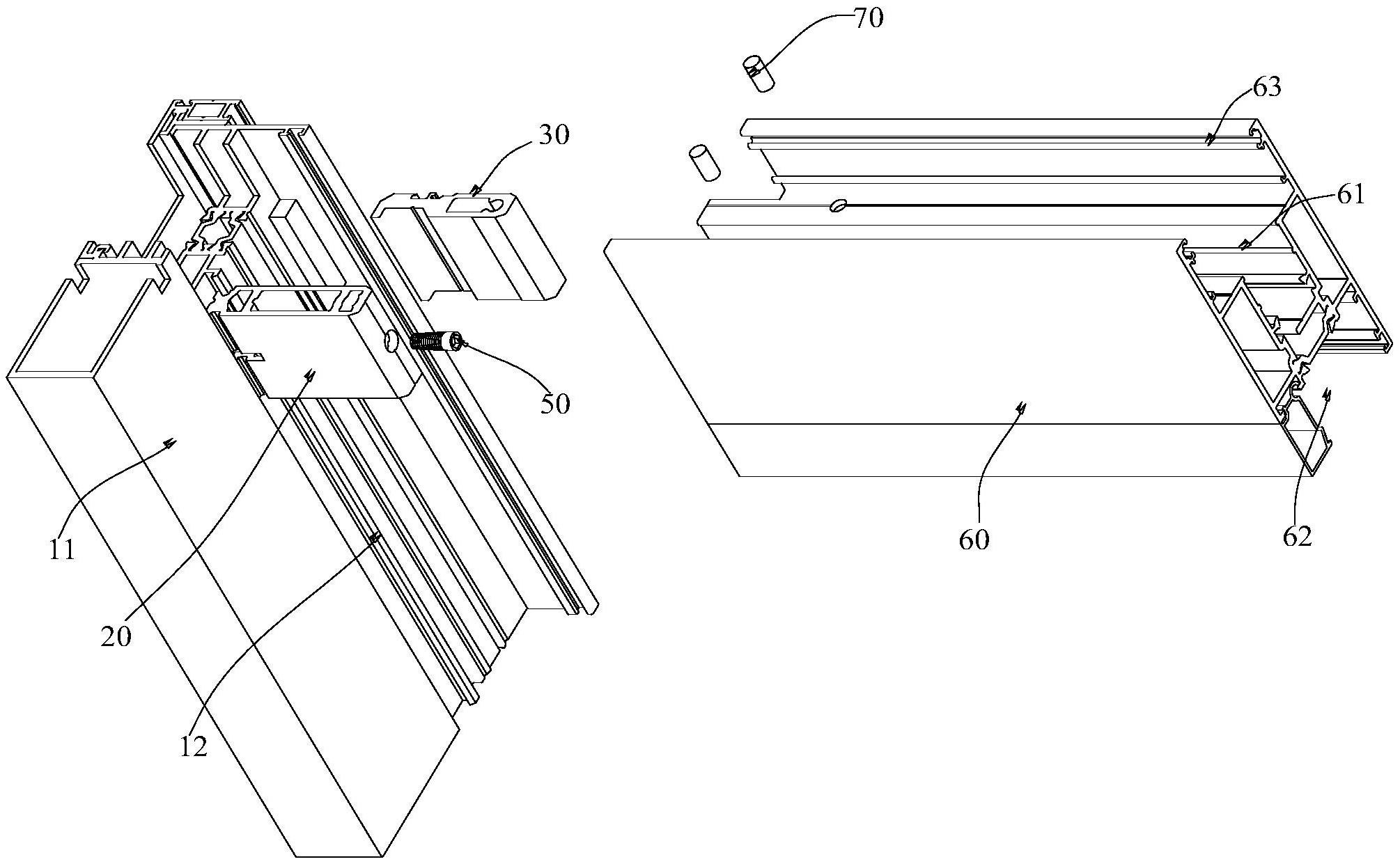 70
63
30
61
50
11
20
12
60
62