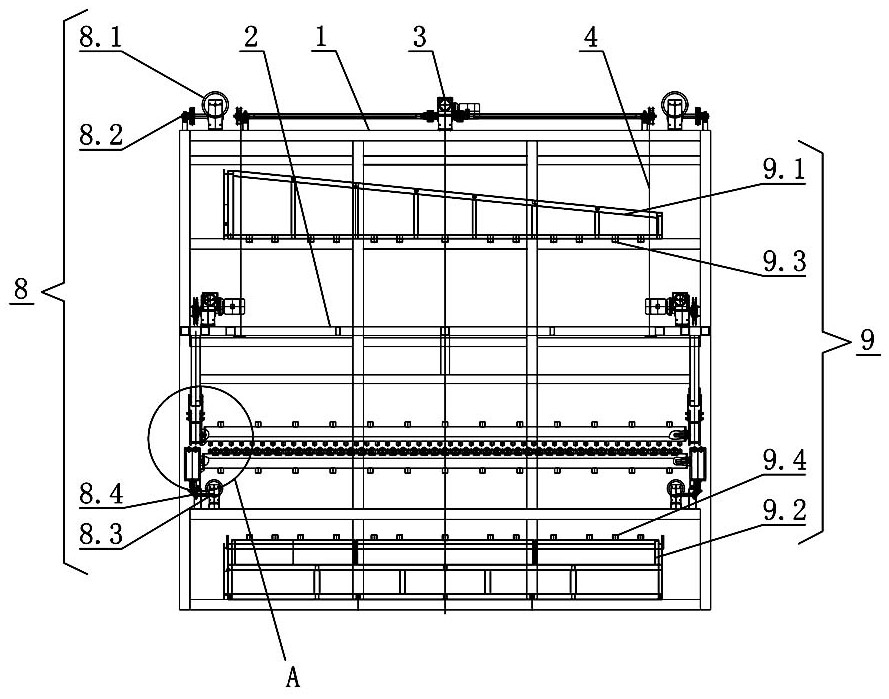 8.1
2
1
3
4
8.2
9.1
9.3
8
9
8.4
8.3
9.4
9.2
A